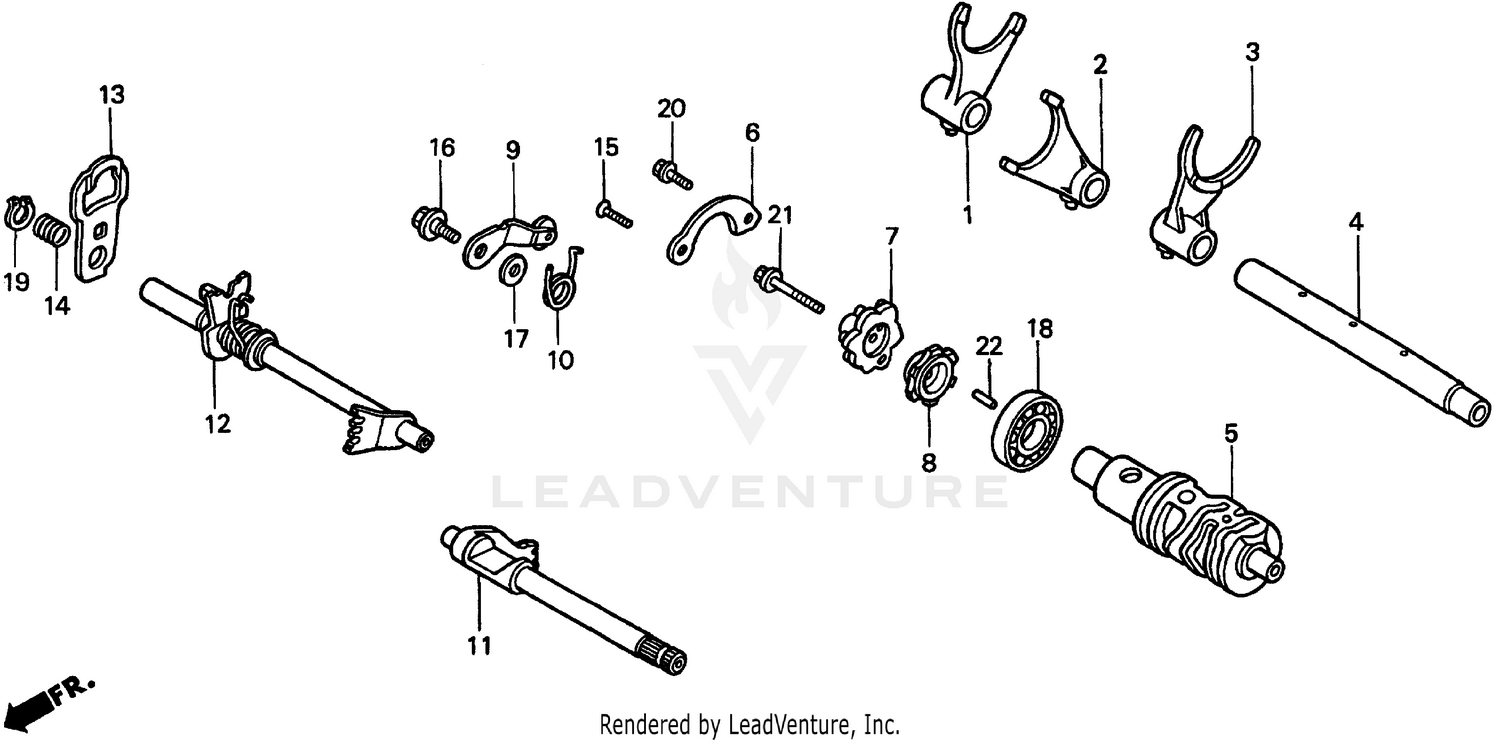 13
19
14
12
16
9
17
10
15
20
6
21
7
8
22
18
1
2
3
4
5
11
LEADVENTURE
FR.
Rendered by LeadVenture, Inc.