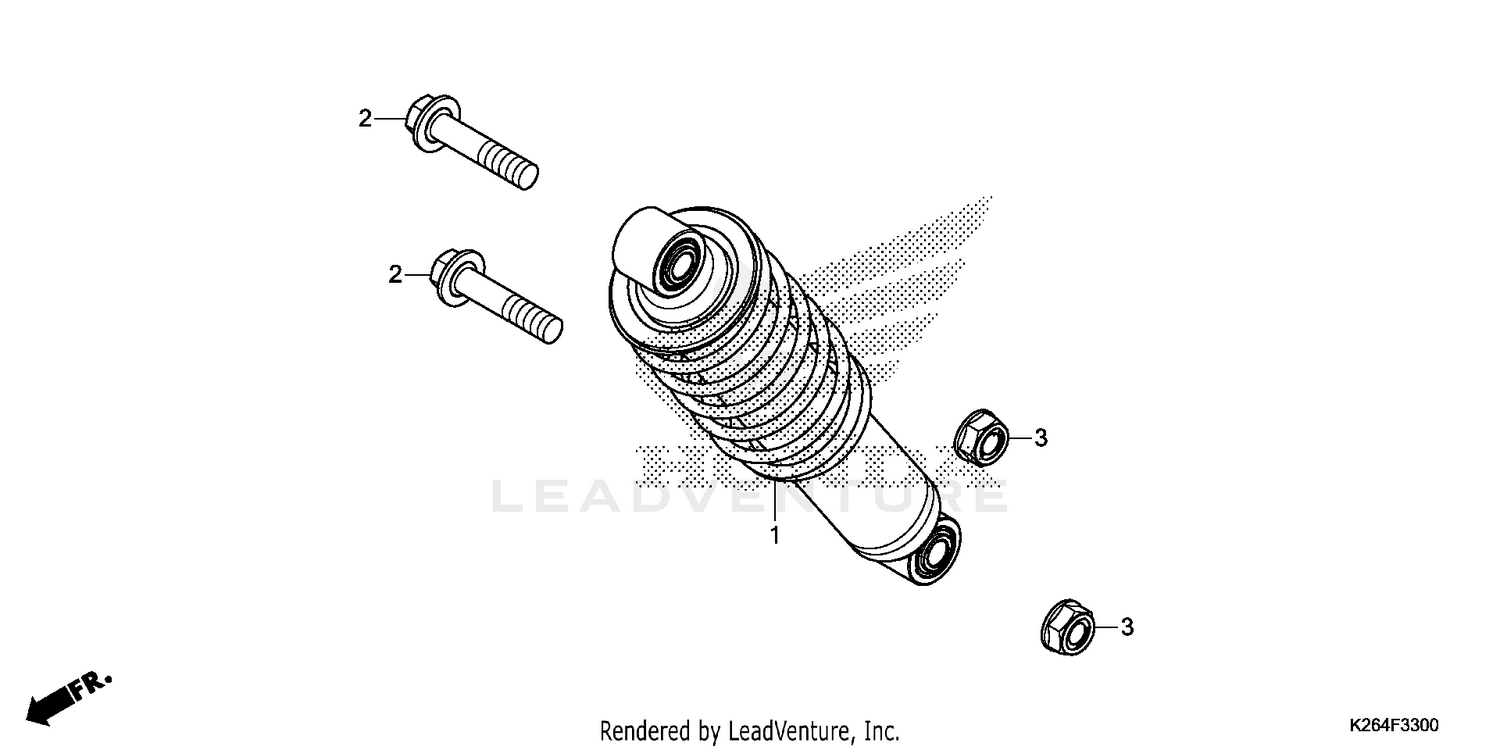 2
2
3
LEADVENTURE
1
3
FR.
Rendered by LeadVenture, Inc.
K264F3300