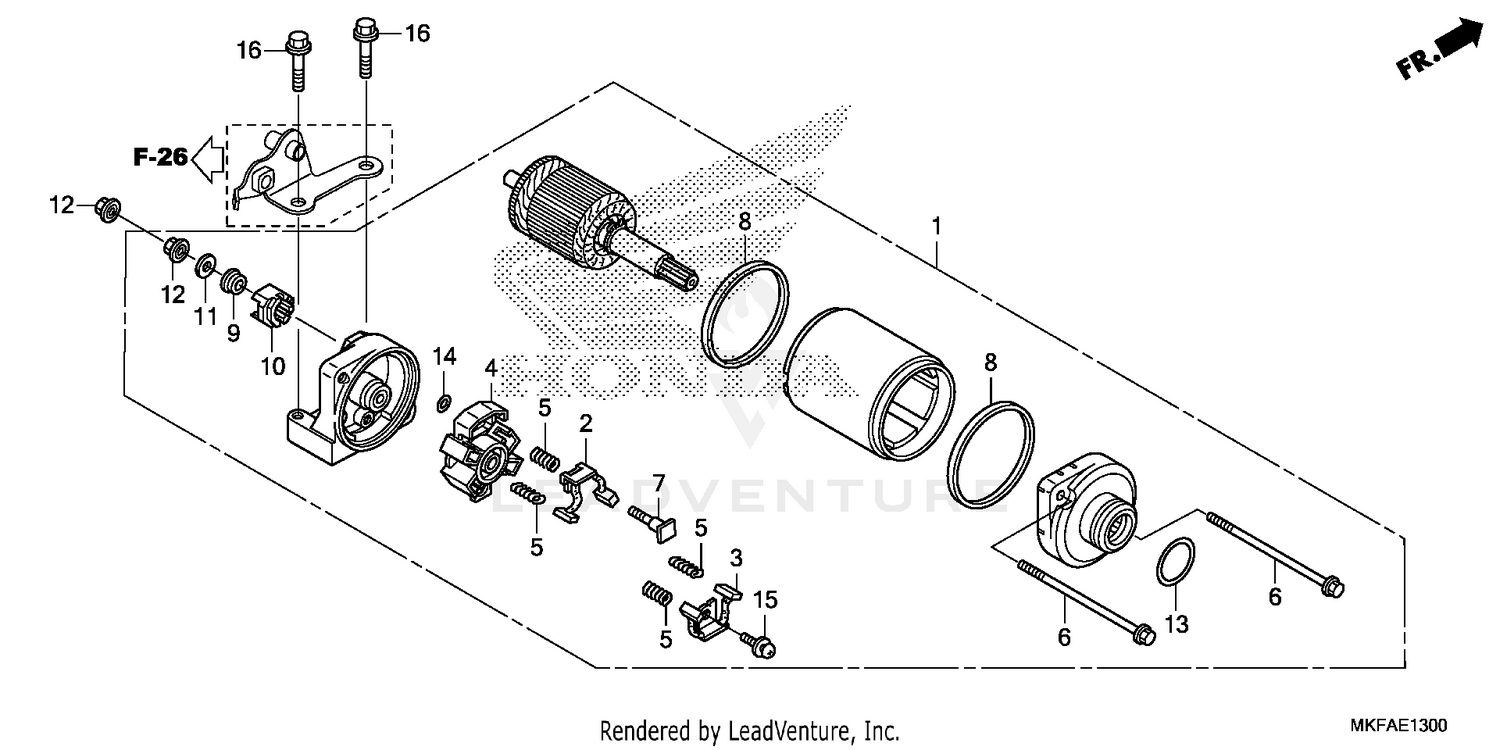 16
16
FR.
F-26
12
12
11
9
10
14
4
5
2
5
7
5
3
15
5
8
1
8
6
13
6
HONDA
LEADVENTURE
Rendered by LeadVenture, Inc.
MKFAE1300