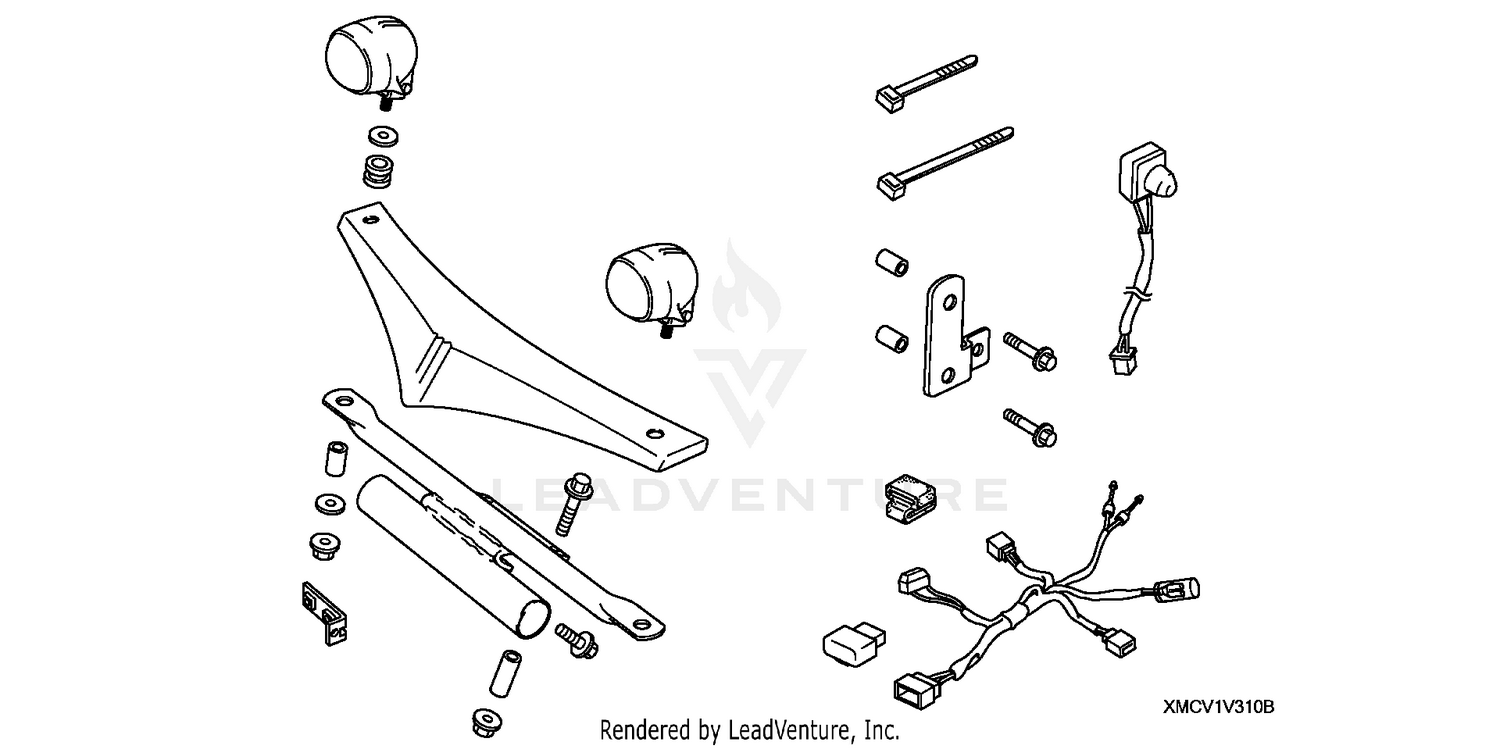 LEADVENTURE

XMCV1V310B

Rendered by LeadVenture, Inc.