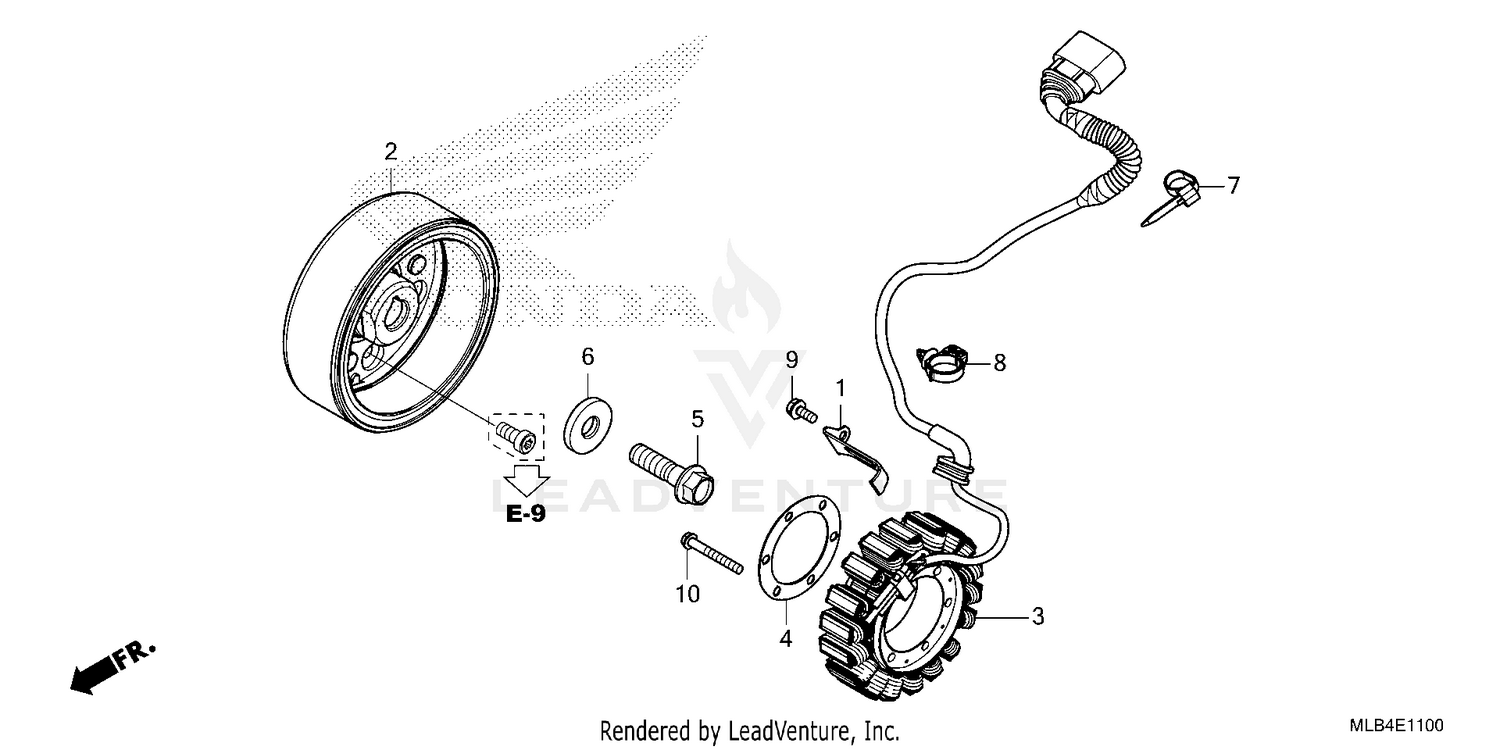 2
7
HONDA
6
9
1
8
5
LEADVENTURE
E-9
10
4
3
FR.
Rendered by LeadVenture, Inc.
MLB4E1100