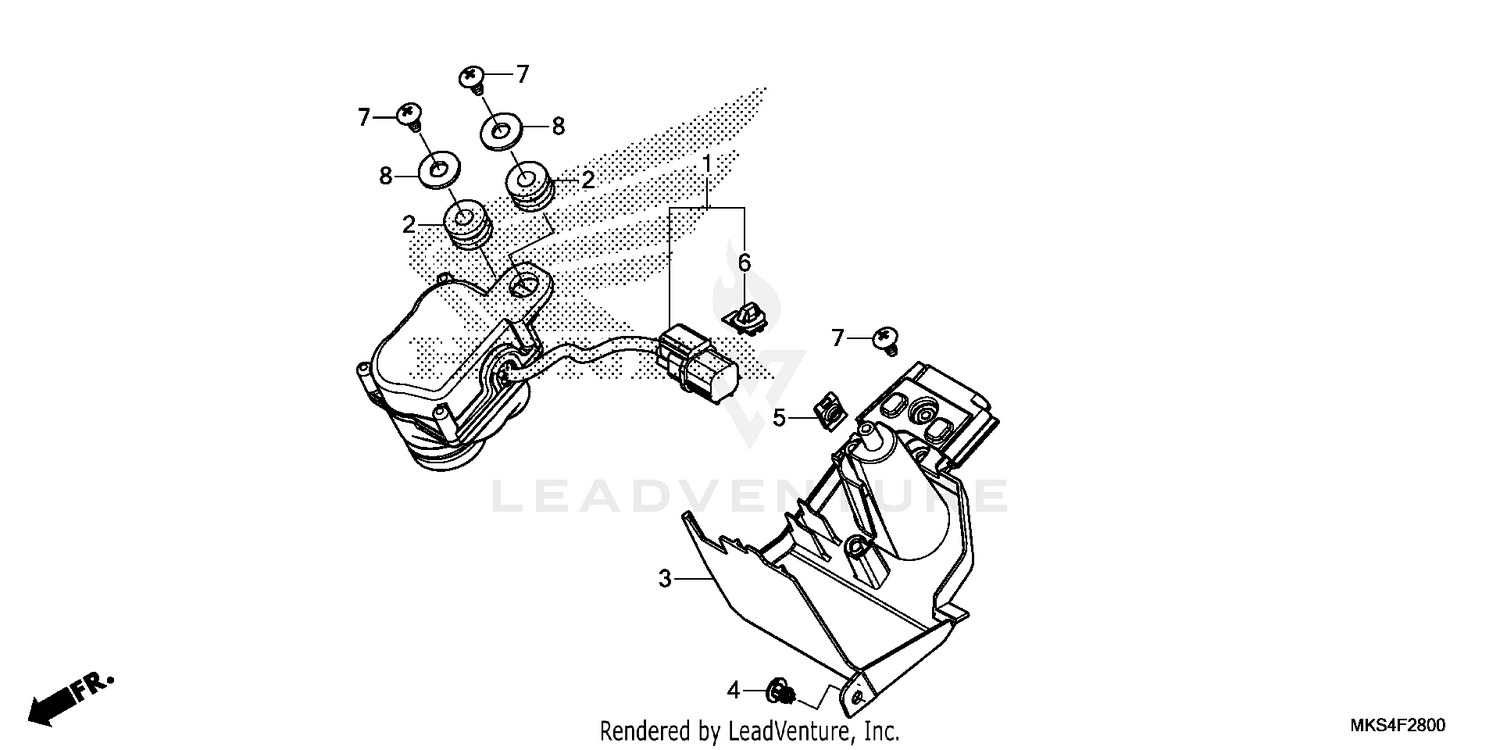 7
7
8
8
2
2
1
6
7
5
LEADVENTURE
3
4
FR.
Rendered by LeadVenture, Inc.
MKS4F2800