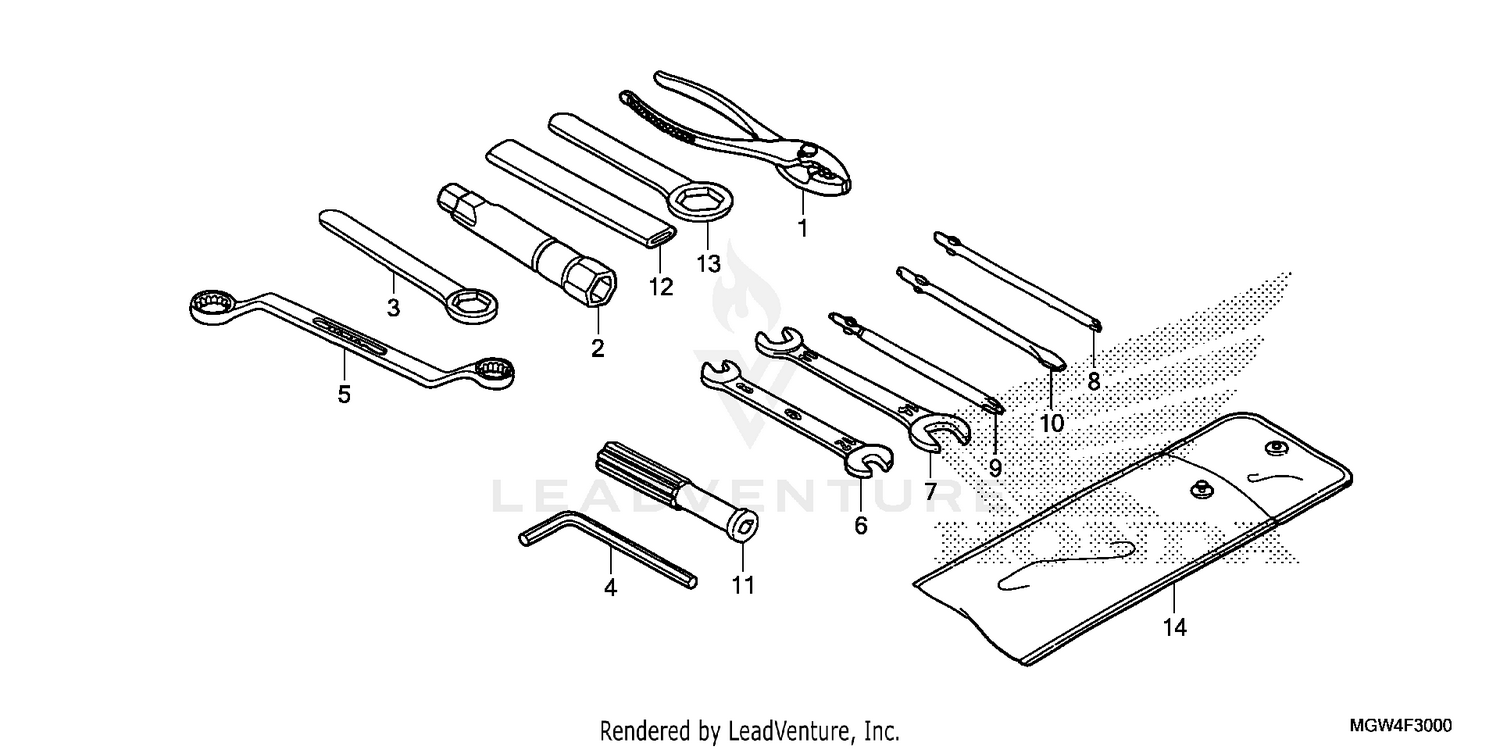 1
13
12
3
2
5
8
10
9
7
6
11
4
14
LEADVENTURE
Rendered by LeadVenture, Inc.
MGW4F3000