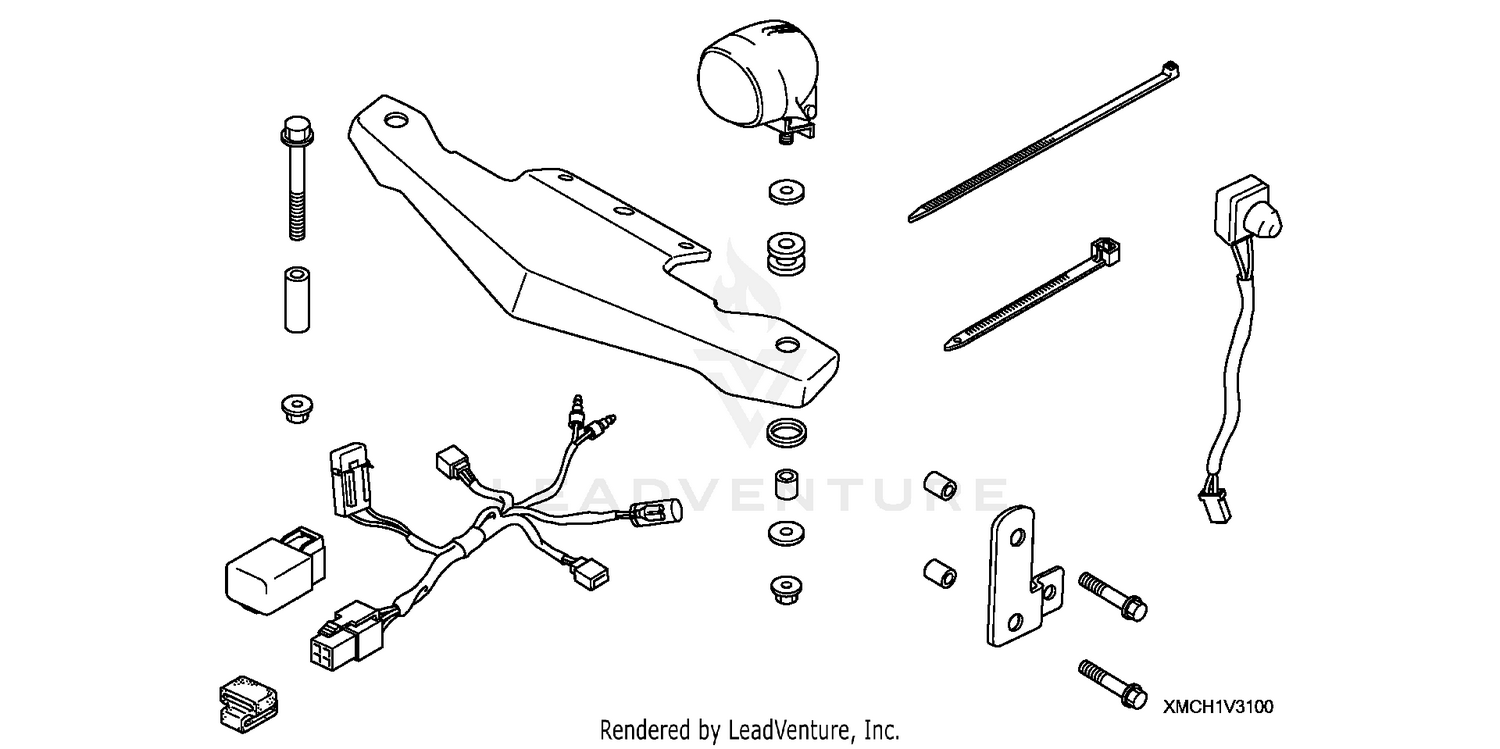 LEADVENTURE

XMCH1V3100

Rendered by LeadVenture, Inc.