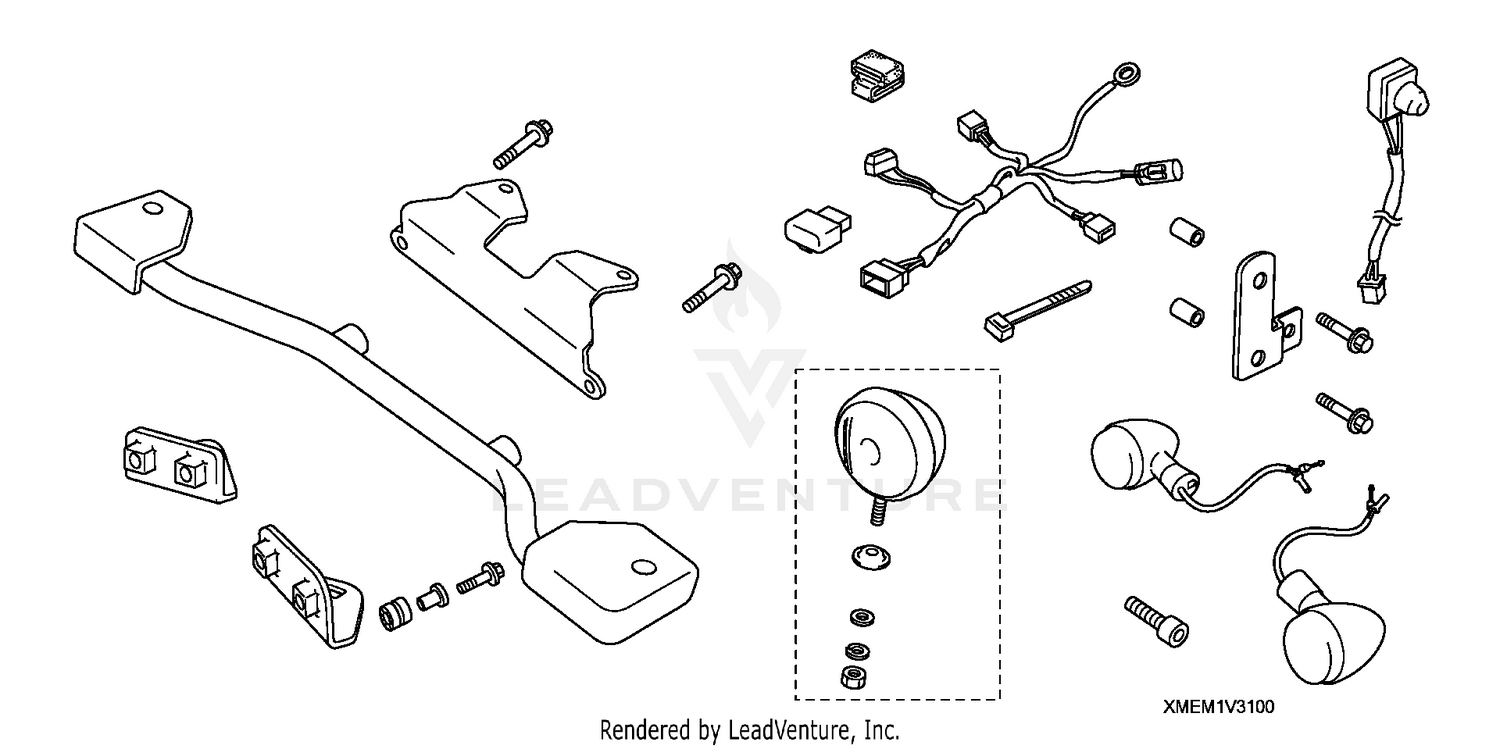 LEADVENTURE

XMEM1V3100

Rendered by LeadVenture, Inc.