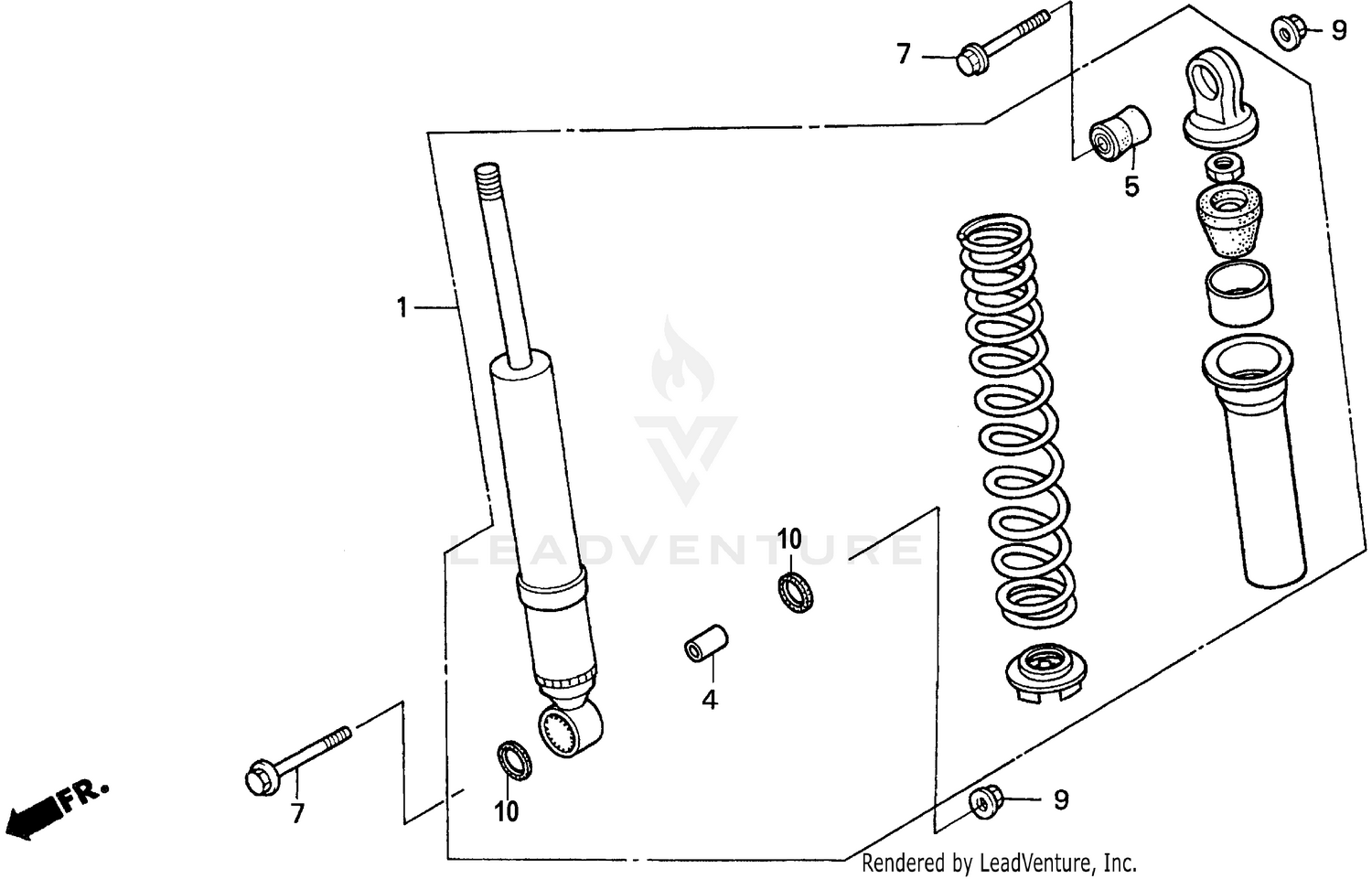 7
9
5
1
LEADVENTURE
10
4
FR.
7
10
9
Rendered by LeadVenture, Inc.