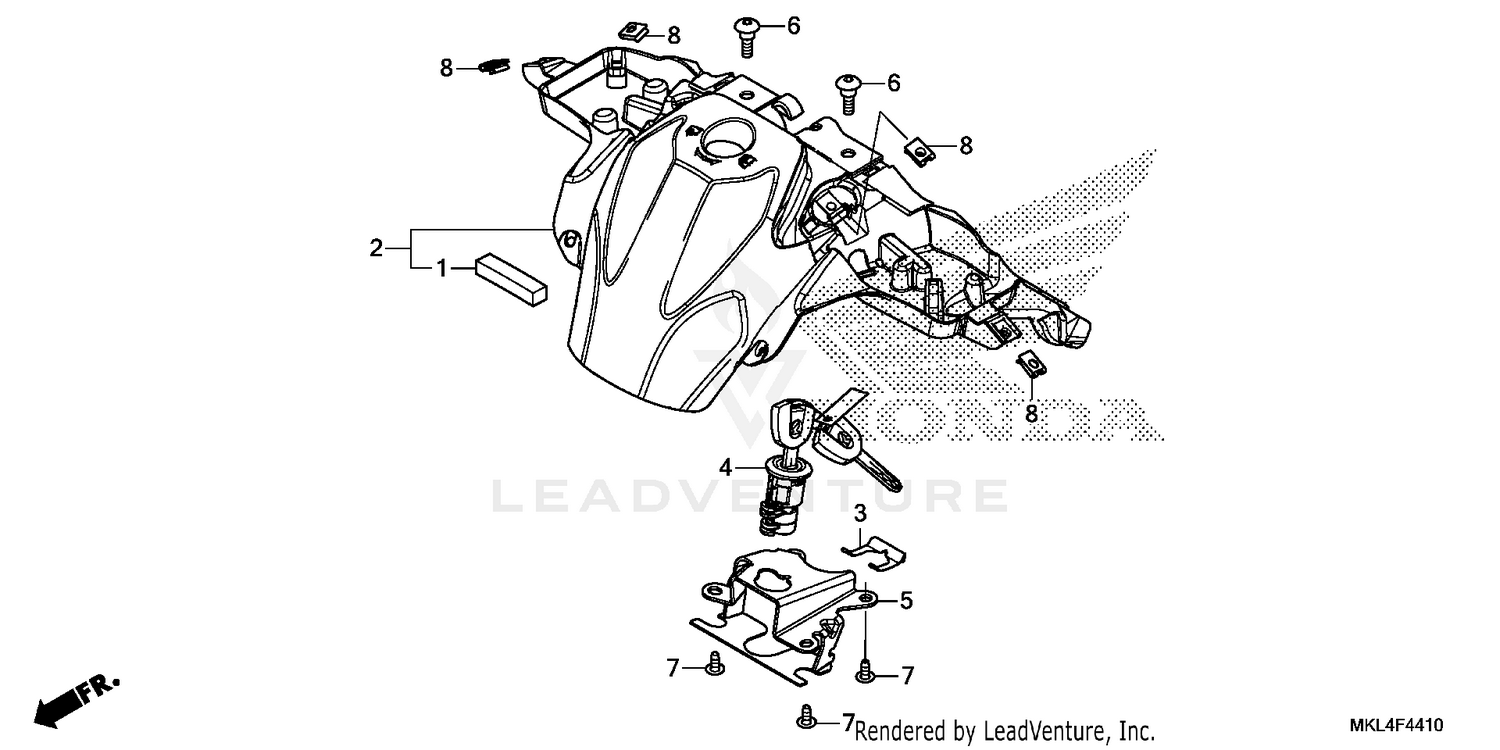 8
6
8
6
8
2
1
8
HONDA
4
LEADVENTURE
3
5
7
7
FR.
7
Rendered by LeadVenture, Inc.
MKL4F4410