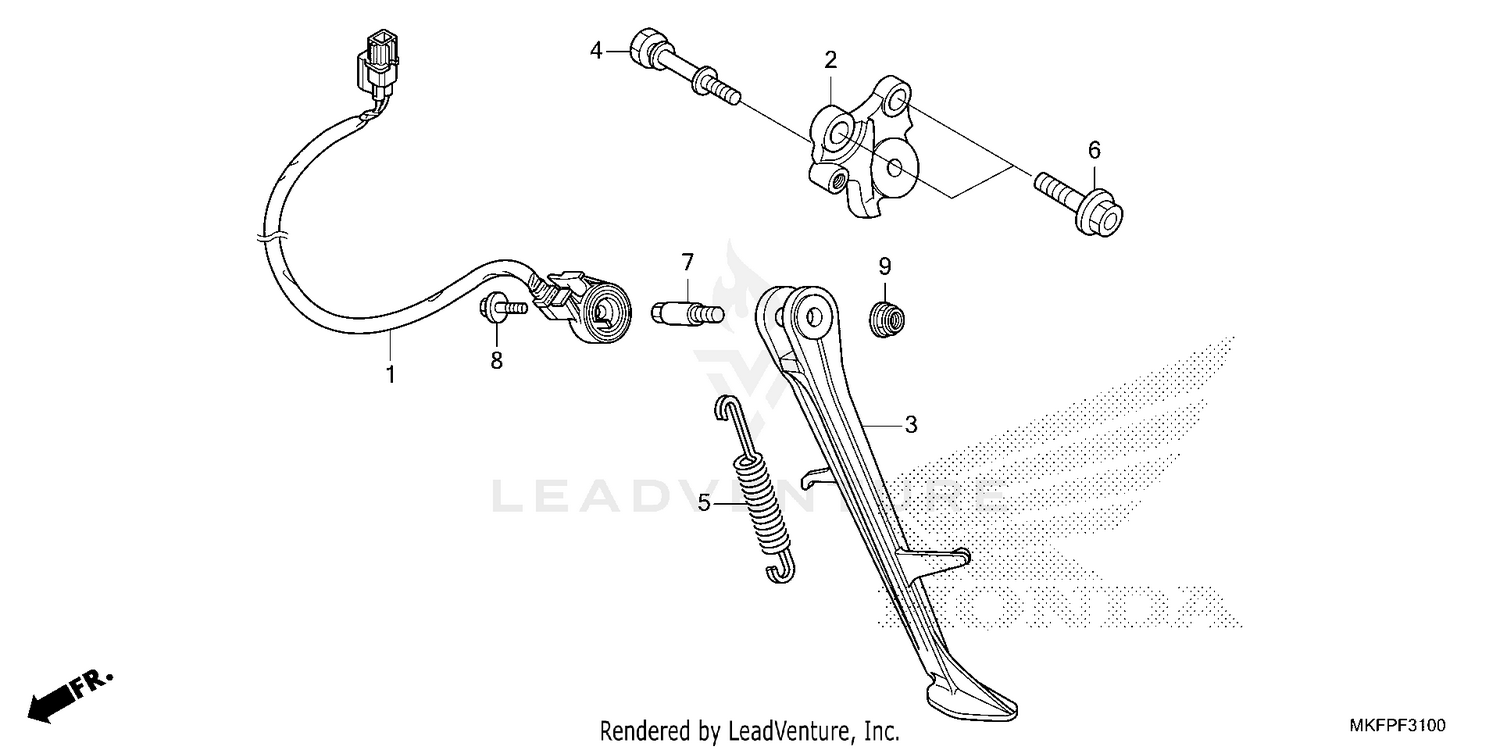 4
2
6
7
9
1
8
3
5
LEADVENTURE
HONDA
FR.
Rendered by LeadVenture, Inc.
MKFPF3100