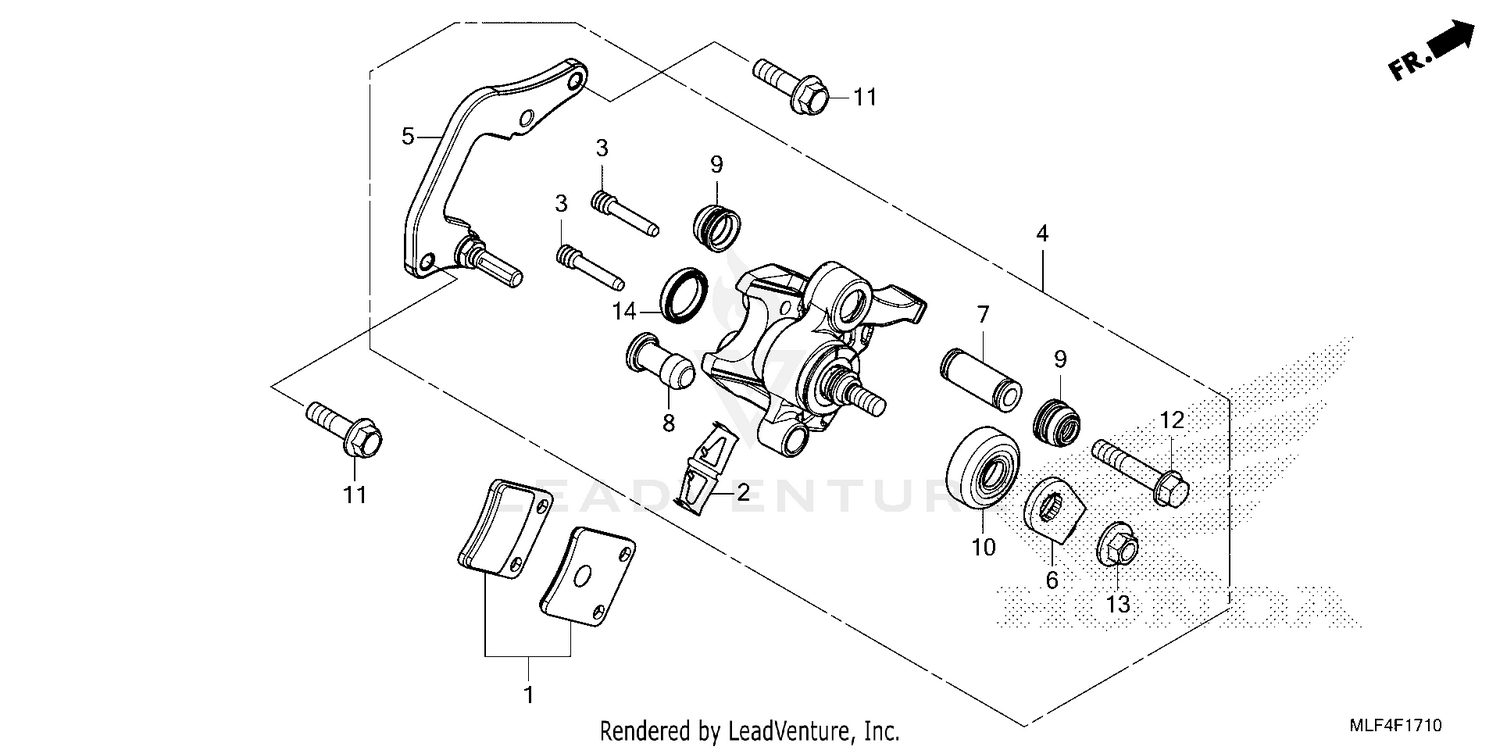 FR.

11

5

3

9

3

4

14

7

9

8

12

11

2

10

6

13

1

LEADVENTURE

HONDA

Rendered by LeadVenture, Inc.

MLF4F1710