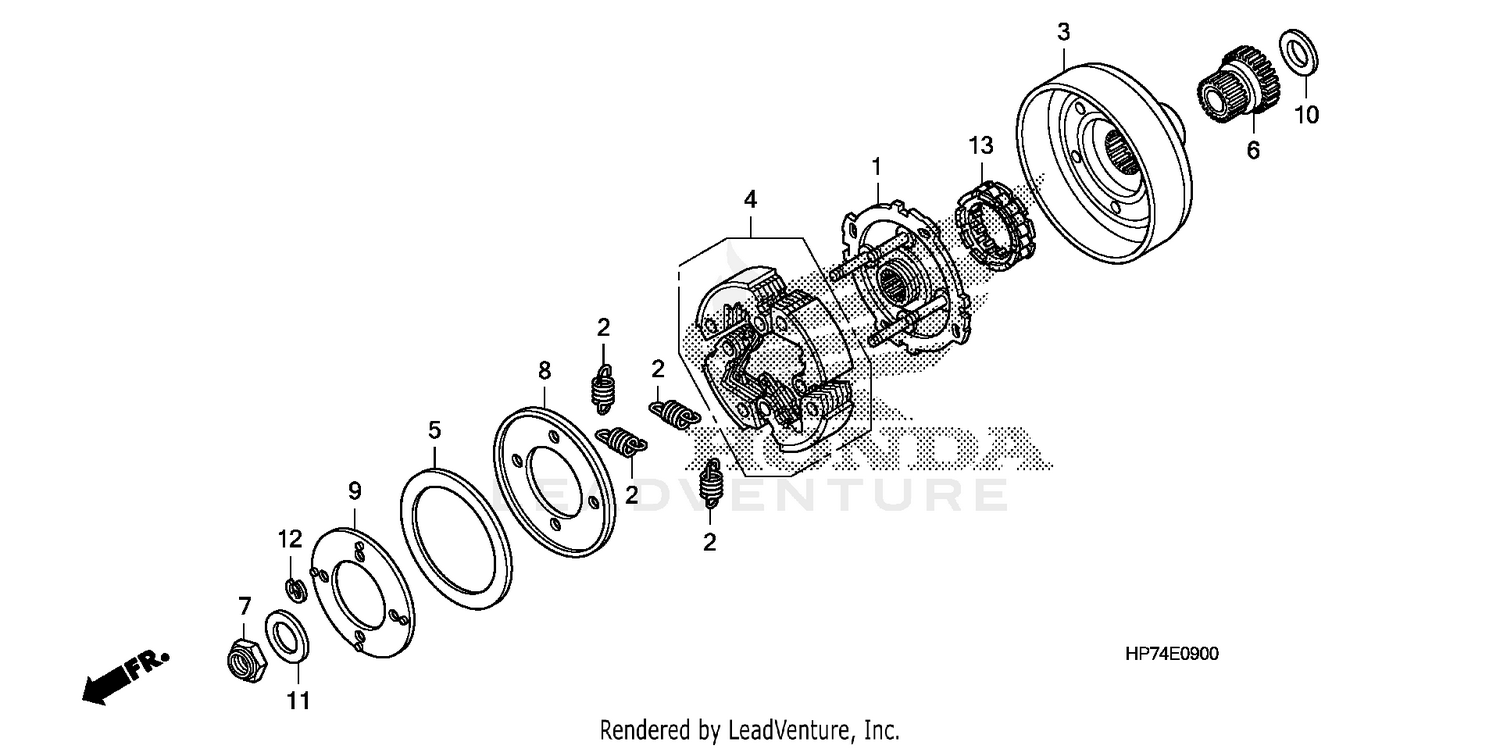 3
10
6
13
1
4
2
2
8
2
5
2
9
12
7
11
FR.
HONDA
LEADVENTURE
HP74E0900
Rendered by LeadVenture, Inc.