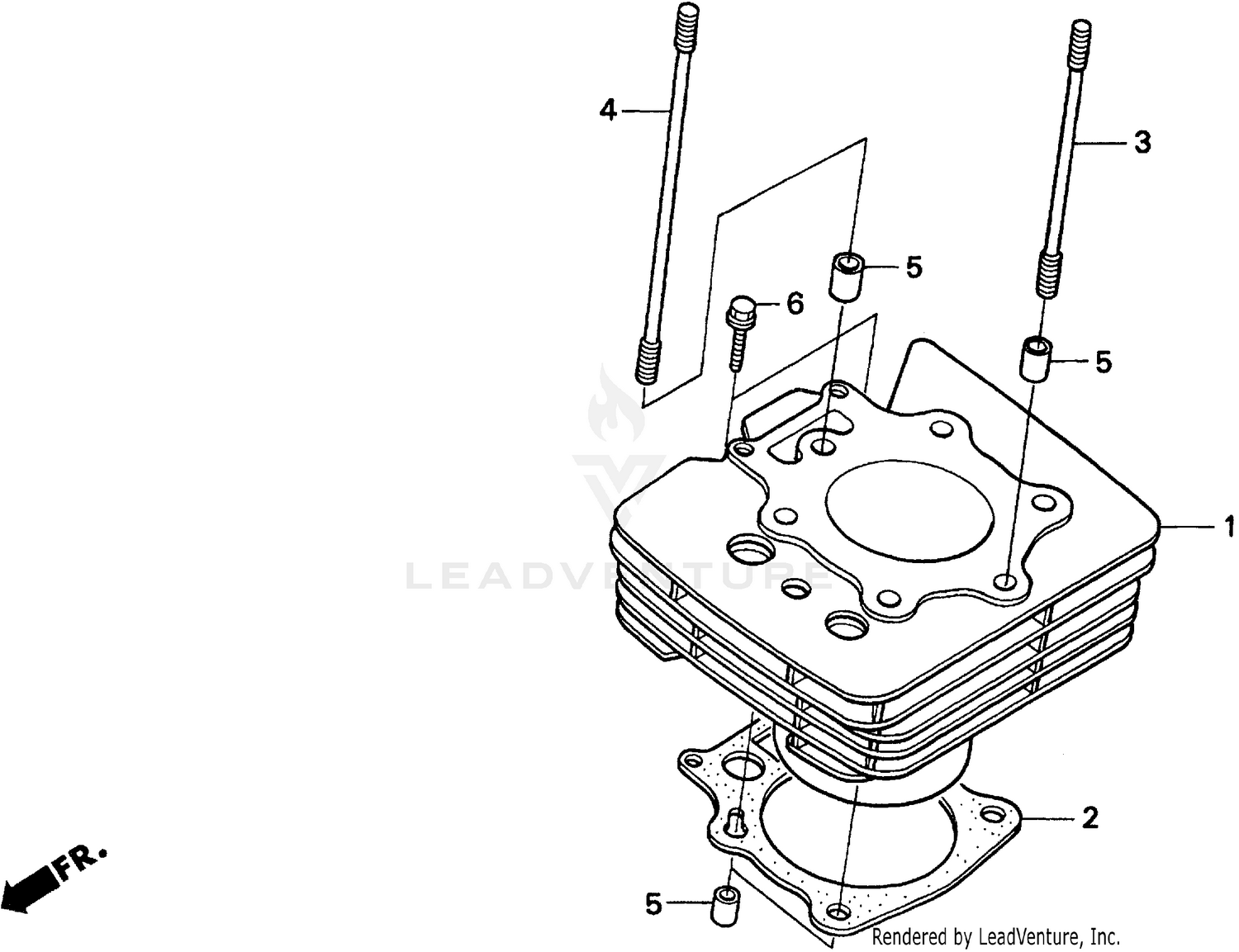 4
3
5
6
5
1
LEADVENTURE
2
FR.
5
Rendered by LeadVenture, Inc.