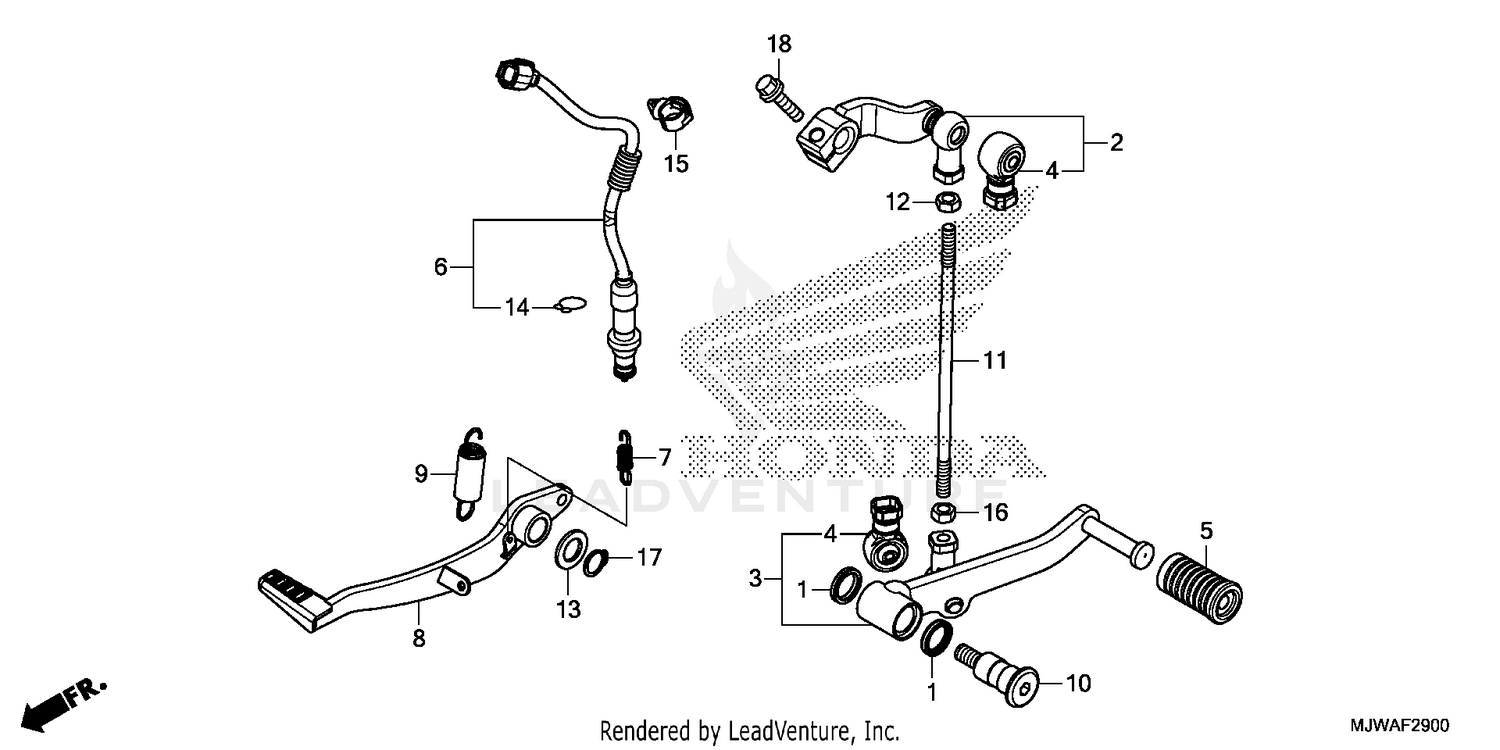 18
15
2
4
12
6
14
11
HONDA
LEADVENTURE
9
7
16
4
5
17
3
1
13
8
1
10
FR.
Rendered by LeadVenture, Inc.
MJWAF2900