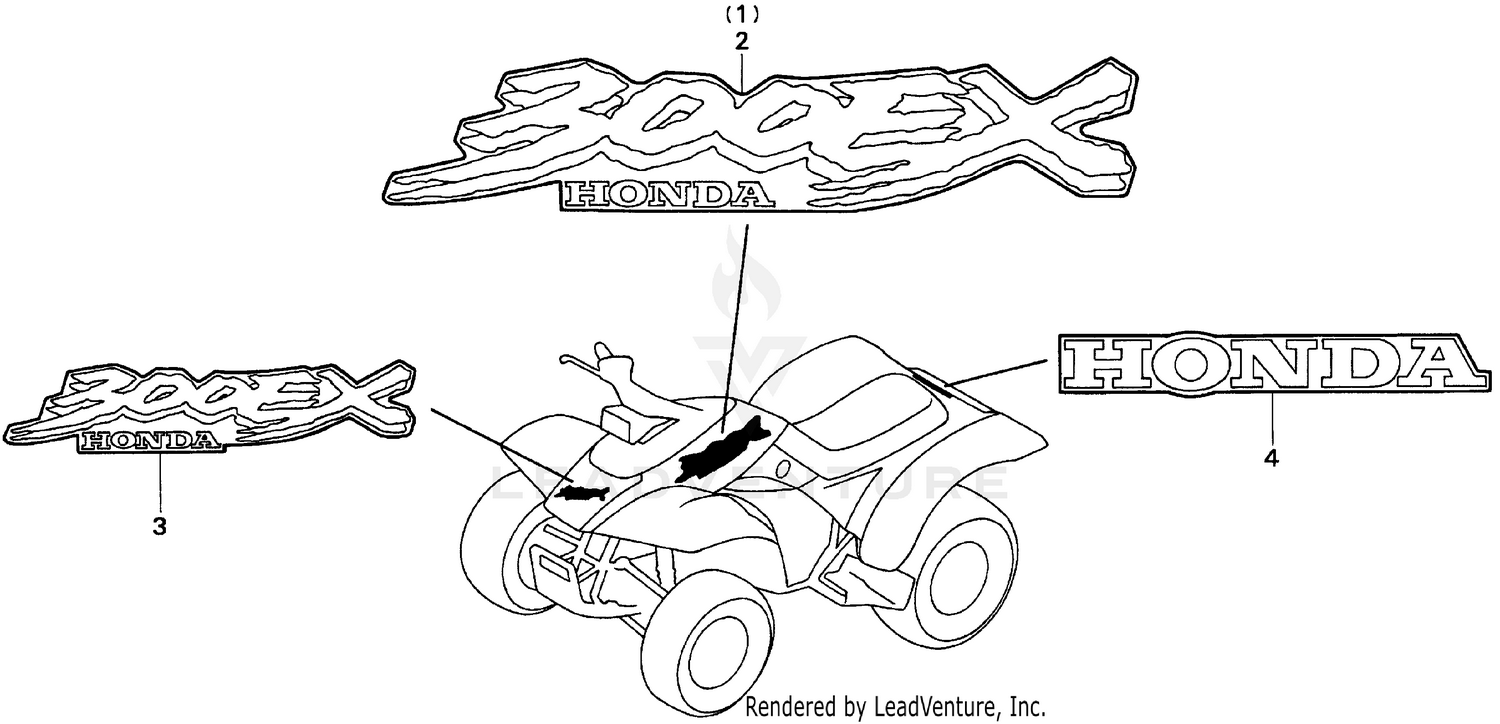 (1)
2
300EX
HONDA

300EX
HONDA
3

HONDA
4

LEADVENTURE

Rendered by LeadVenture, Inc.