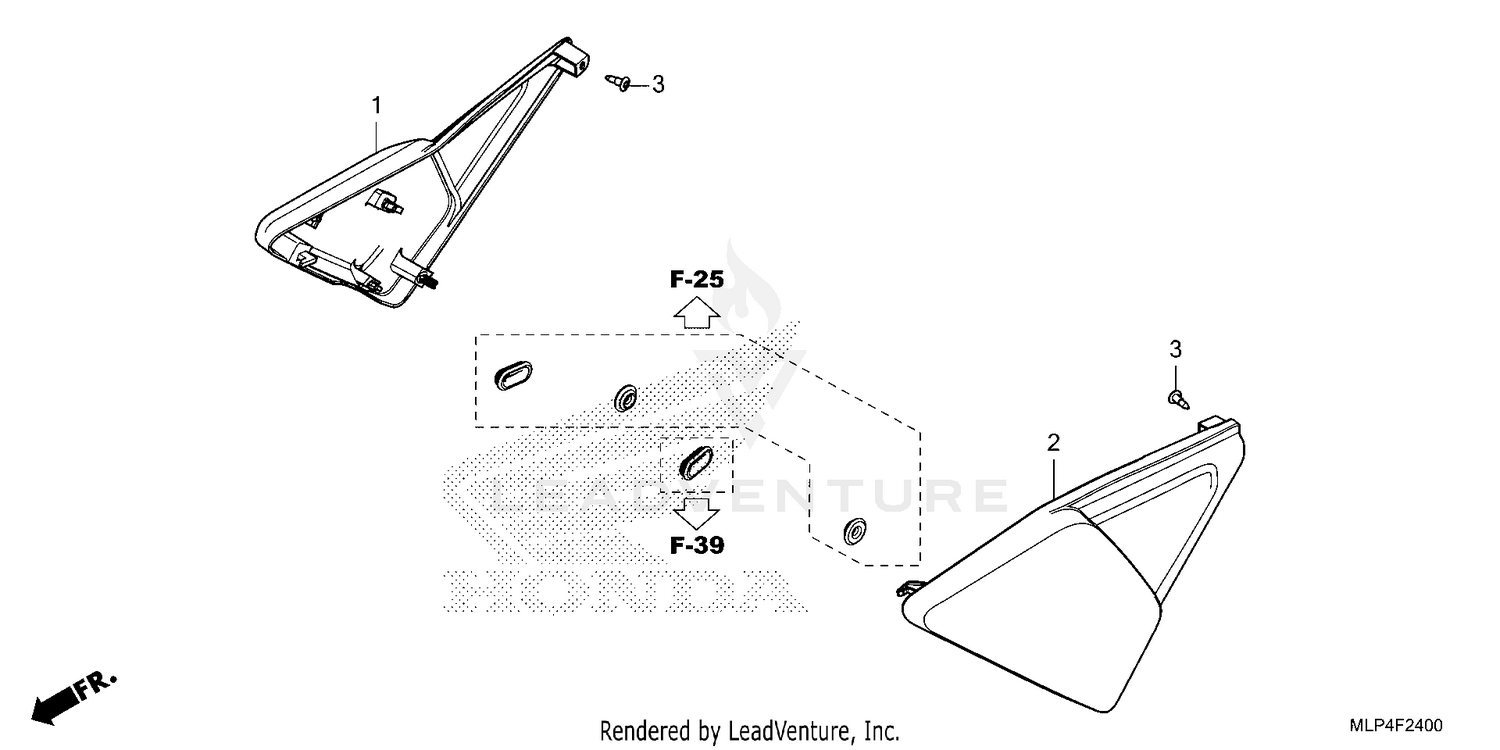 1
3
F-25
3
2
LEADVENTURE
F-39
HONDA
FR.
Rendered by LeadVenture, Inc.
MLP4F2400