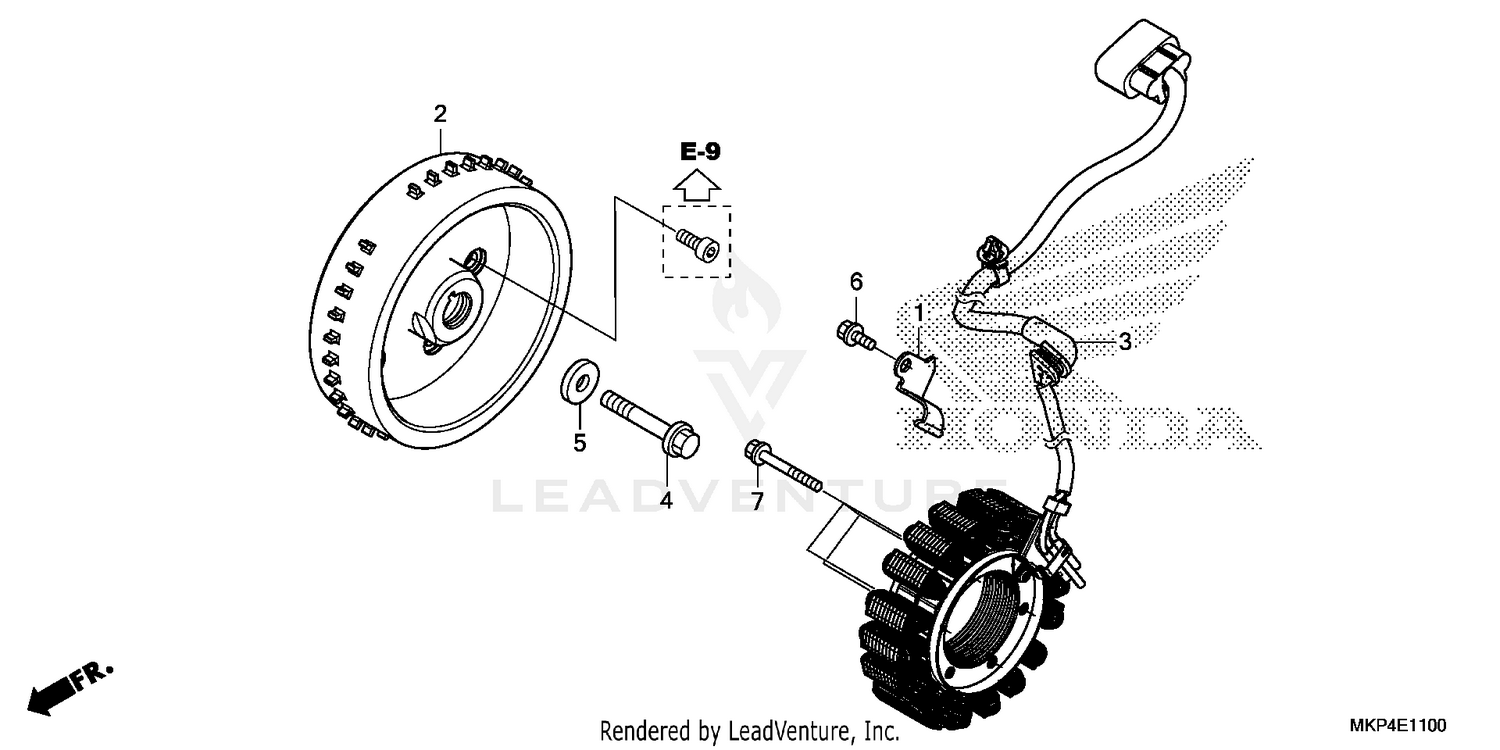 2

E-9

6

1

3

HONDA

5

4

7

LEADVENTURE

FR.

Rendered by LeadVenture, Inc.

MKP4E1100