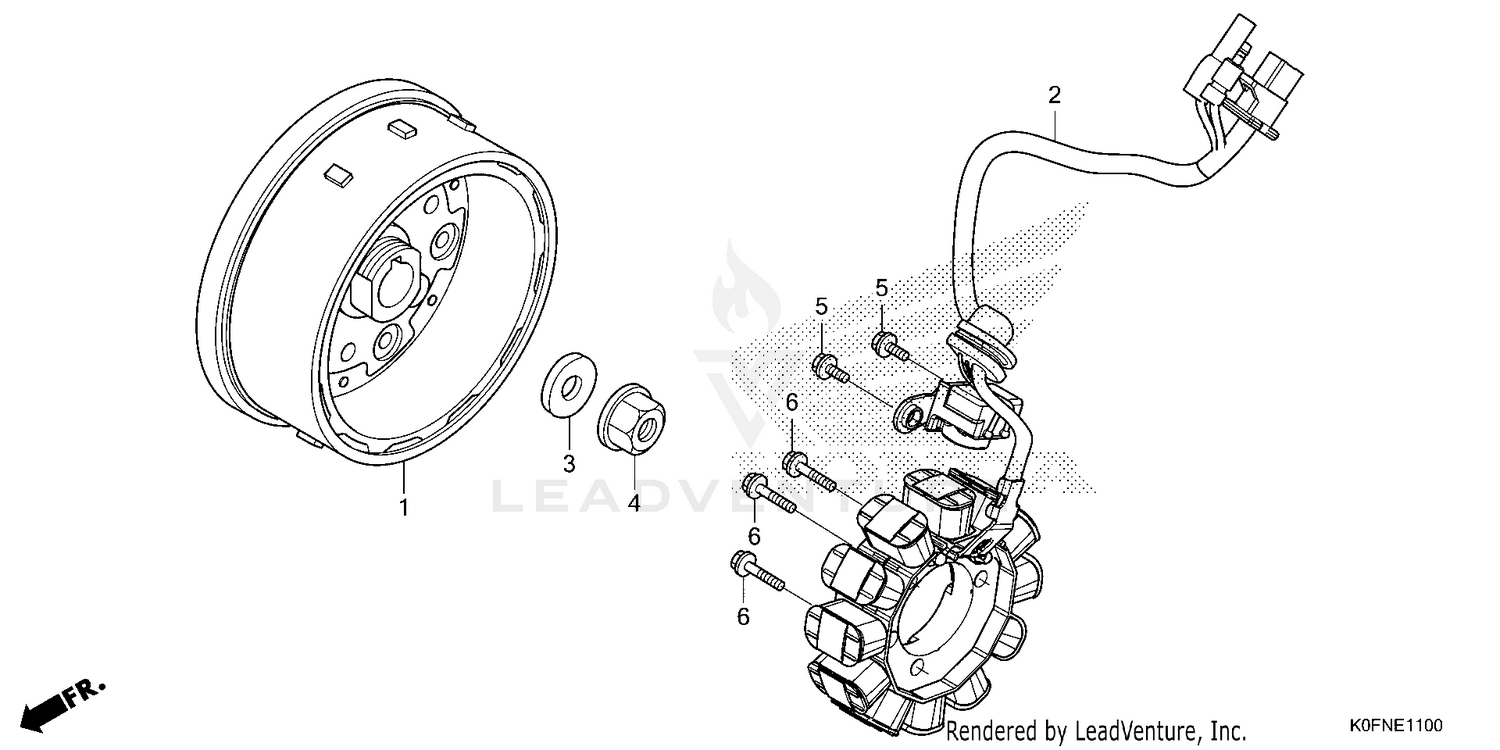 2

5

5

6

6

6

3

4

1

LEADVENTURE

FR.

Rendered by LeadVenture, Inc.

K0FNE1100