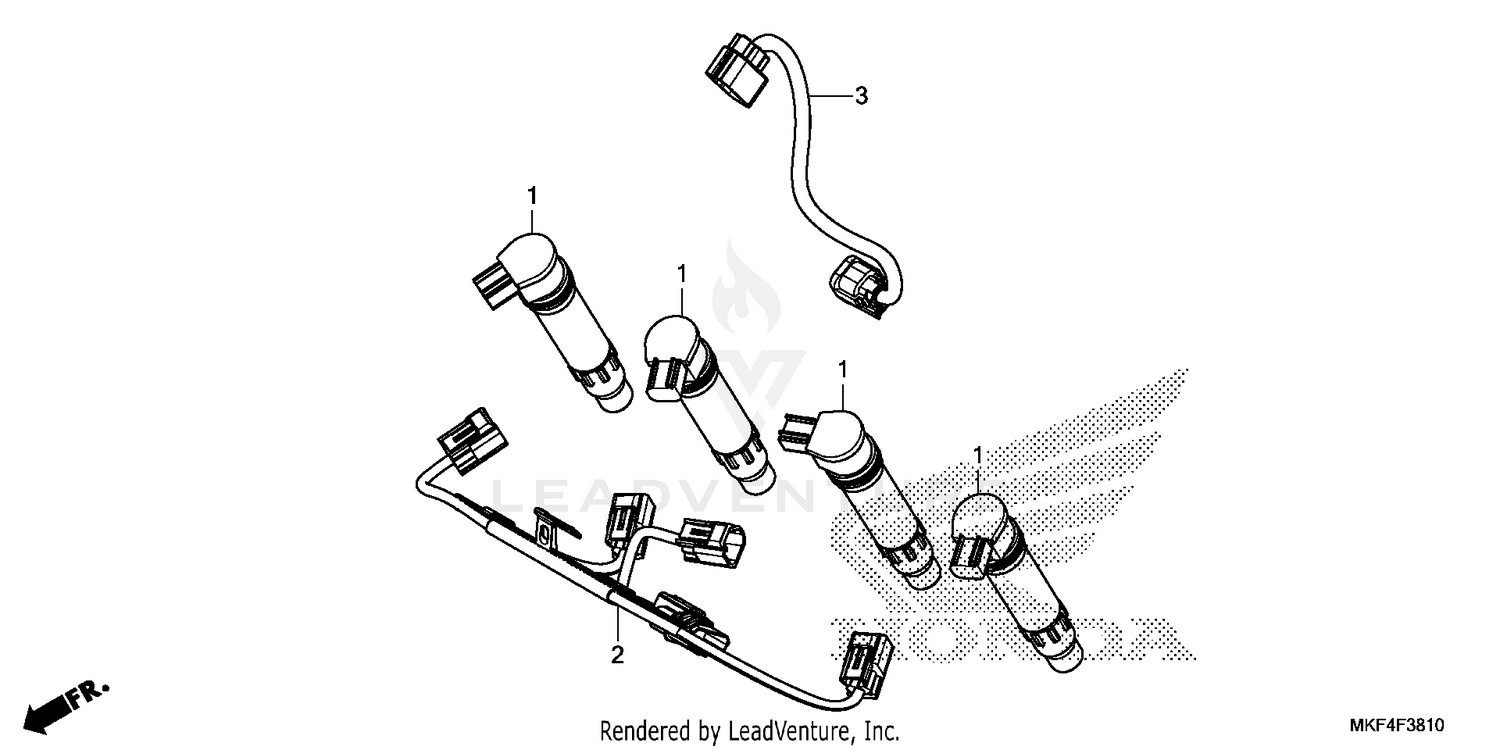 3

1

1

1

1

LEADVENTURE

HONDA

2

FR.

Rendered by LeadVenture, Inc.

MKF4F3810