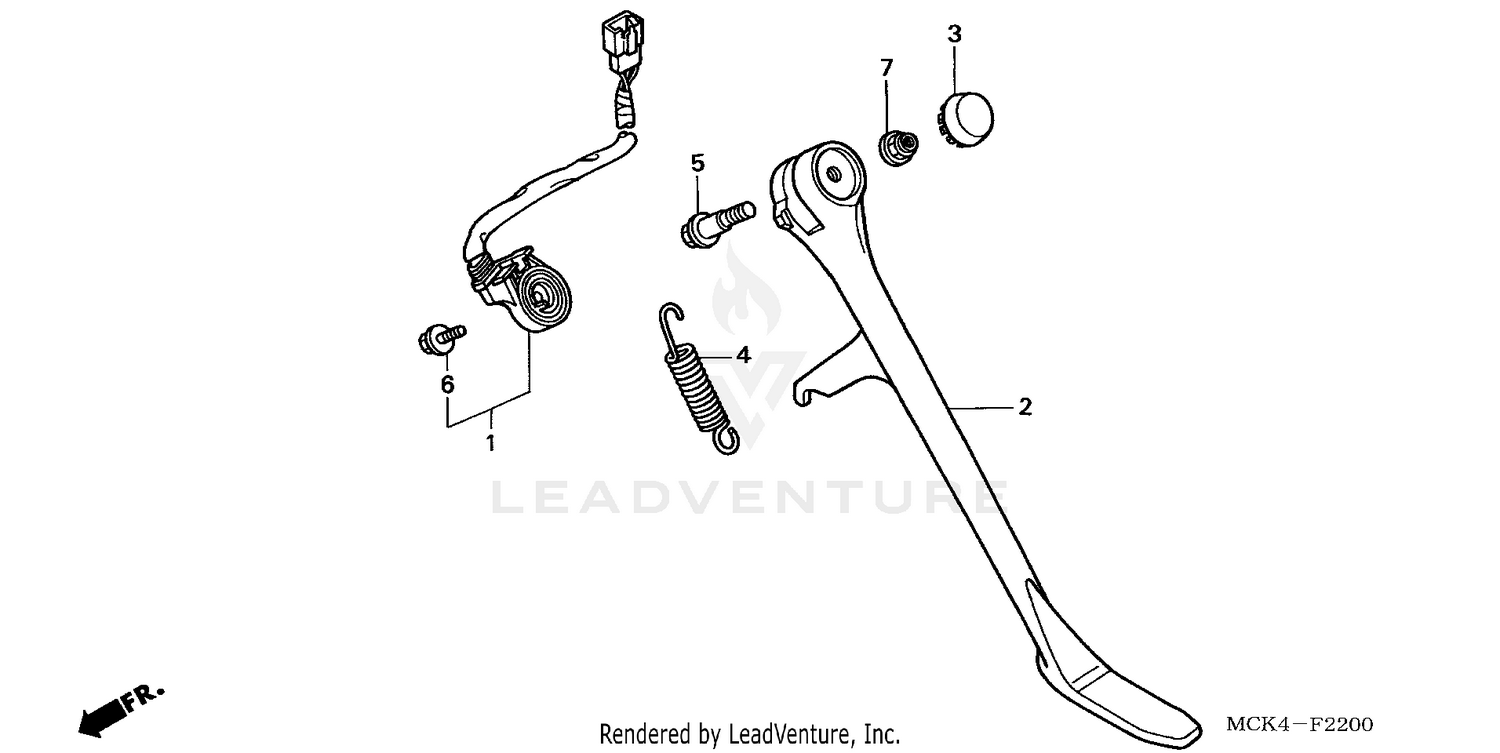 3
7
5
4
2
6
1
LEADVENTURE
FR.
Rendered by LeadVenture, Inc.
MCK4—F2200