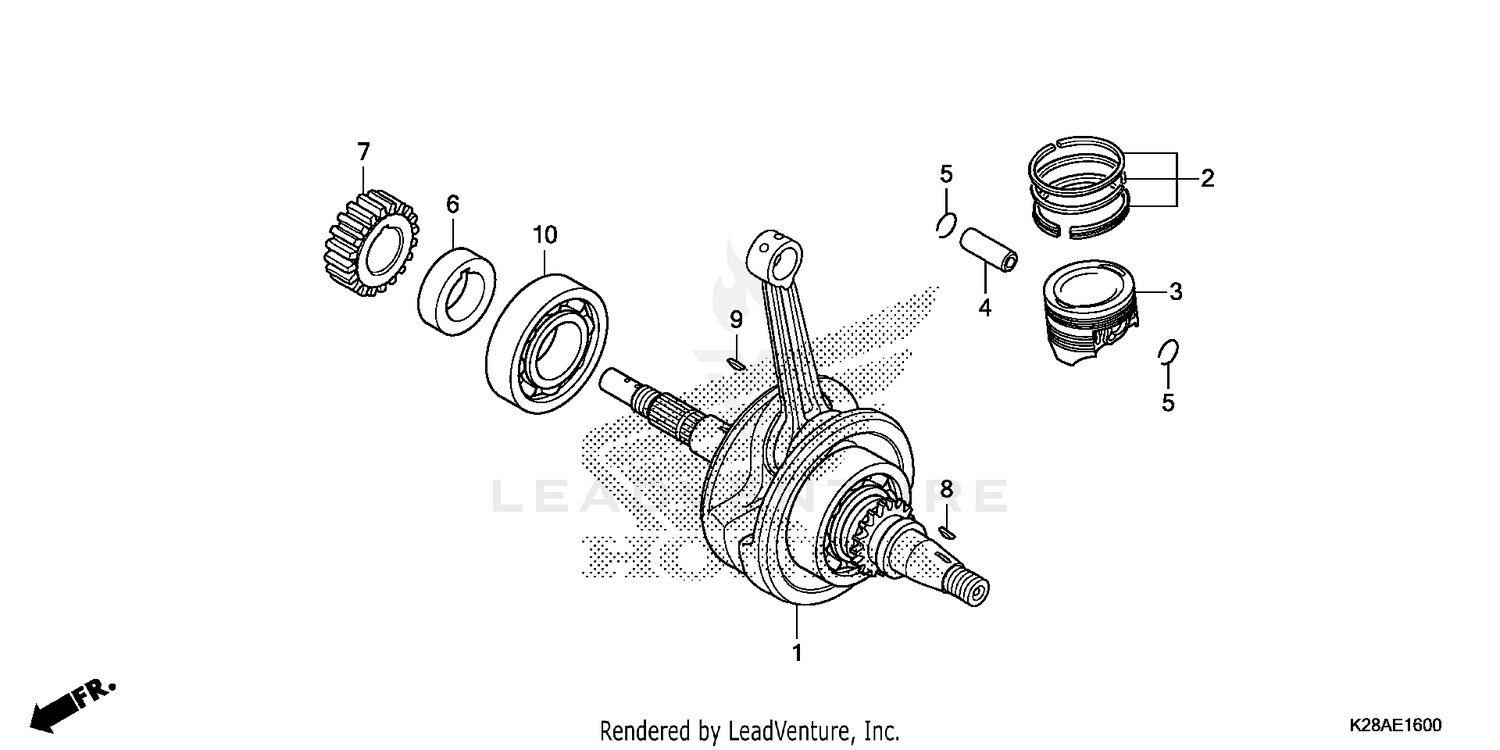 7
6
10
5
2
4
3
9
5
LEADVENTURE
8
1
FR.
Rendered by LeadVenture, Inc.
K28AE1600