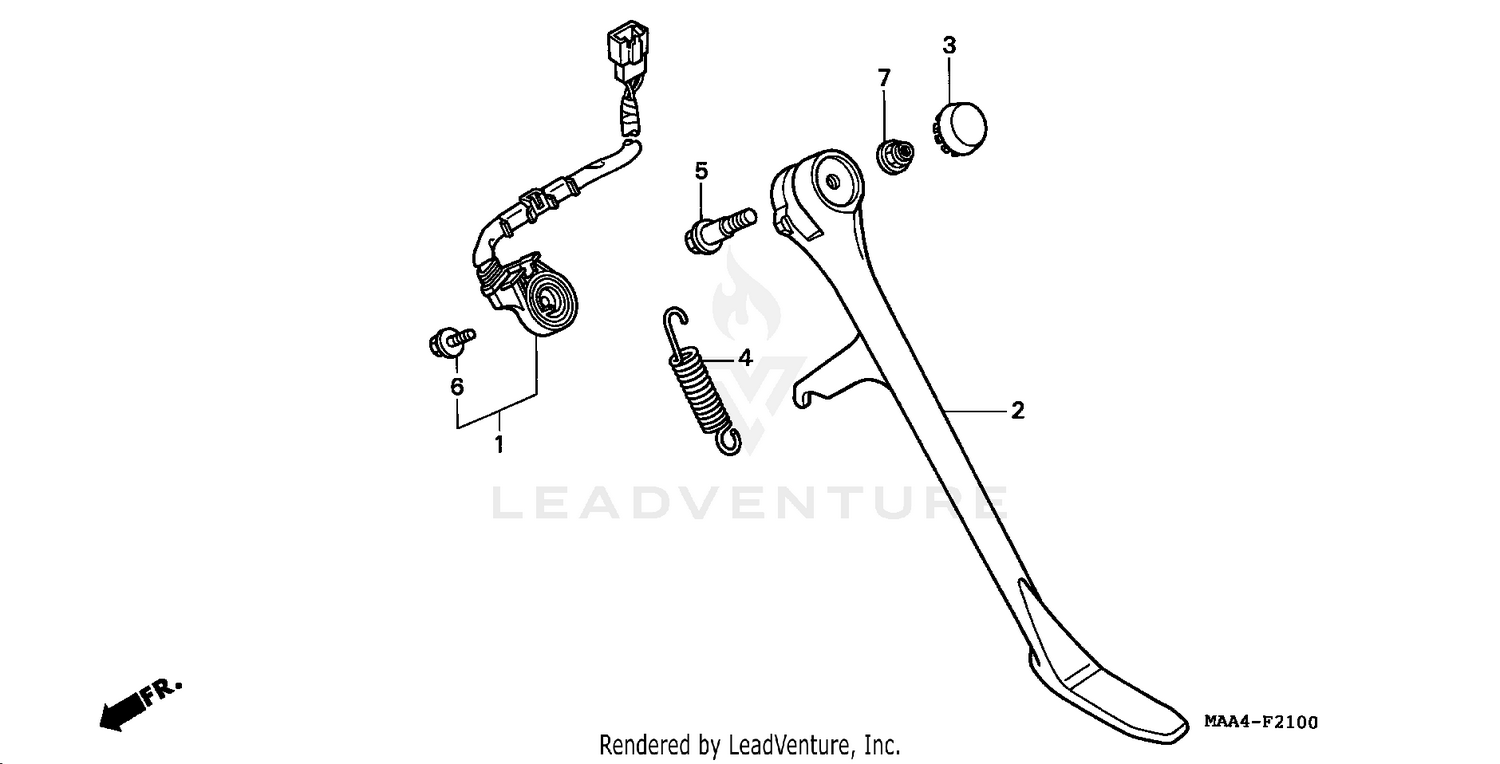 3
7
5
4
2
6
1
LEADVENTURE
FR.
MAA4-F2100
Rendered by LeadVenture, Inc.