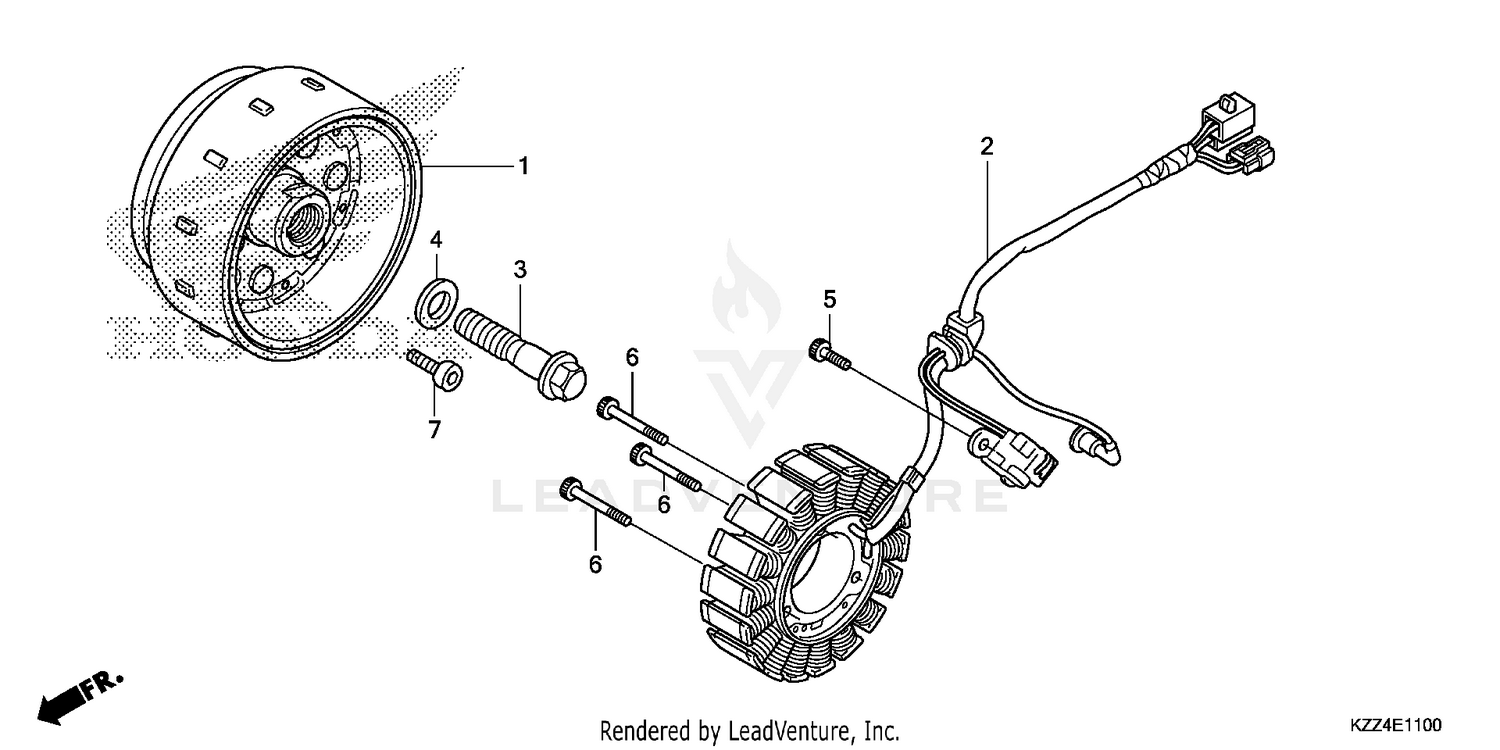 1
2
4
3
5
6
7
6
6
LEADVENTURE
FR.
Rendered by LeadVenture, Inc.
KZZ4E1100