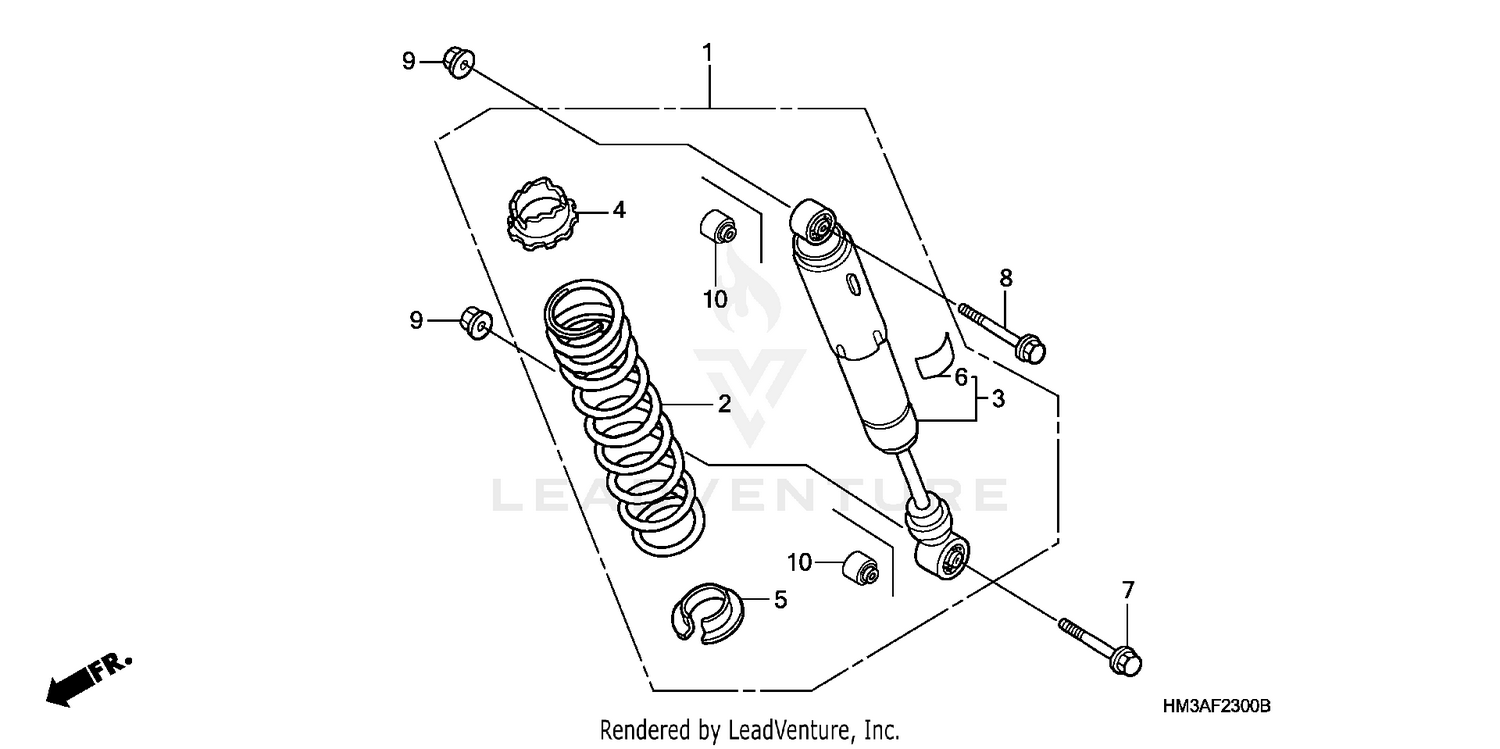 9
1
4
10
8
9
6
3
2
LEADVENTURE
10
5
7
FR.
HM3AF2300B
Rendered by LeadVenture, Inc.