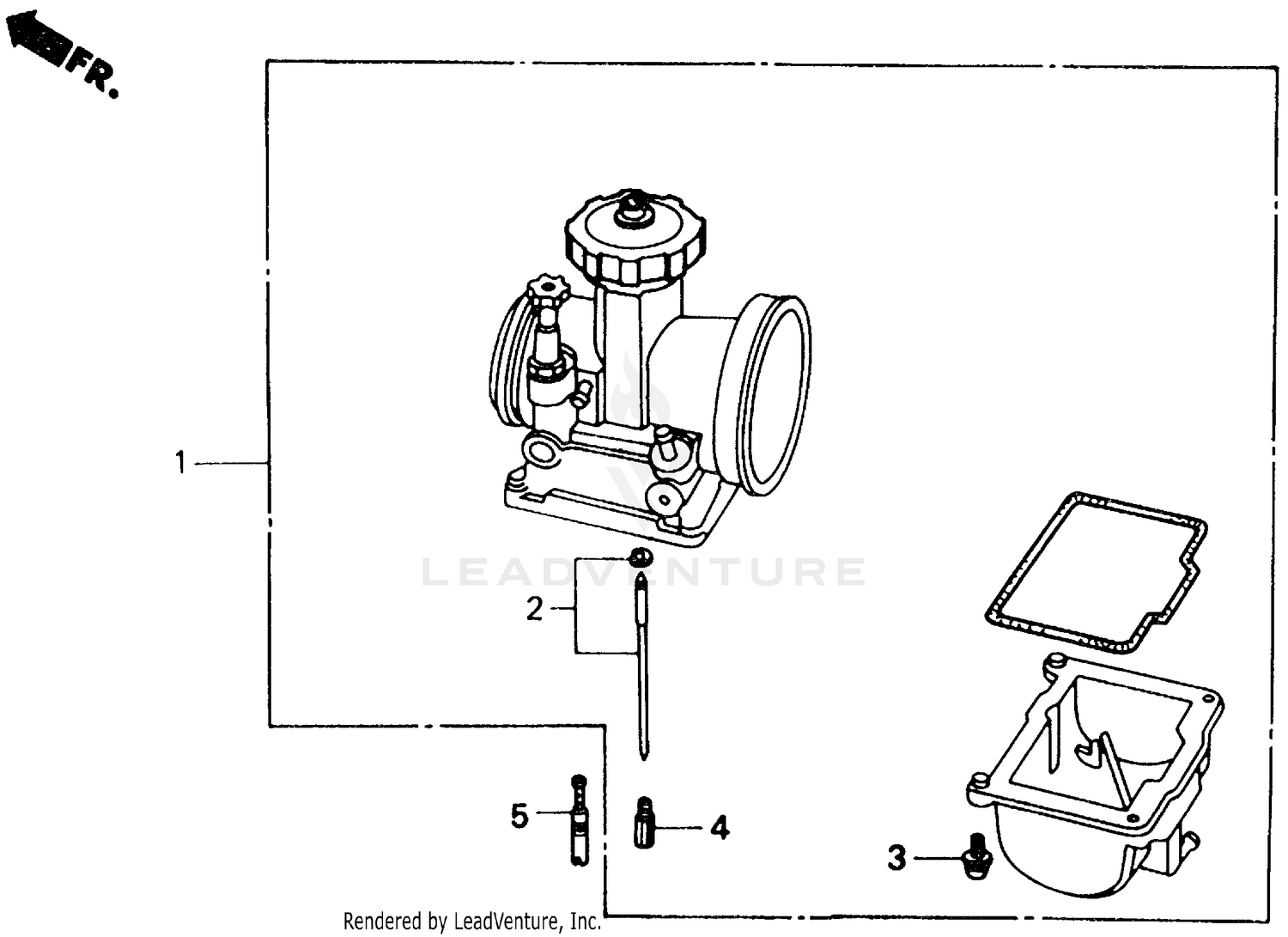 FR.

1

LEADVENTURE

2

5

4

3

Rendered by LeadVenture, Inc.