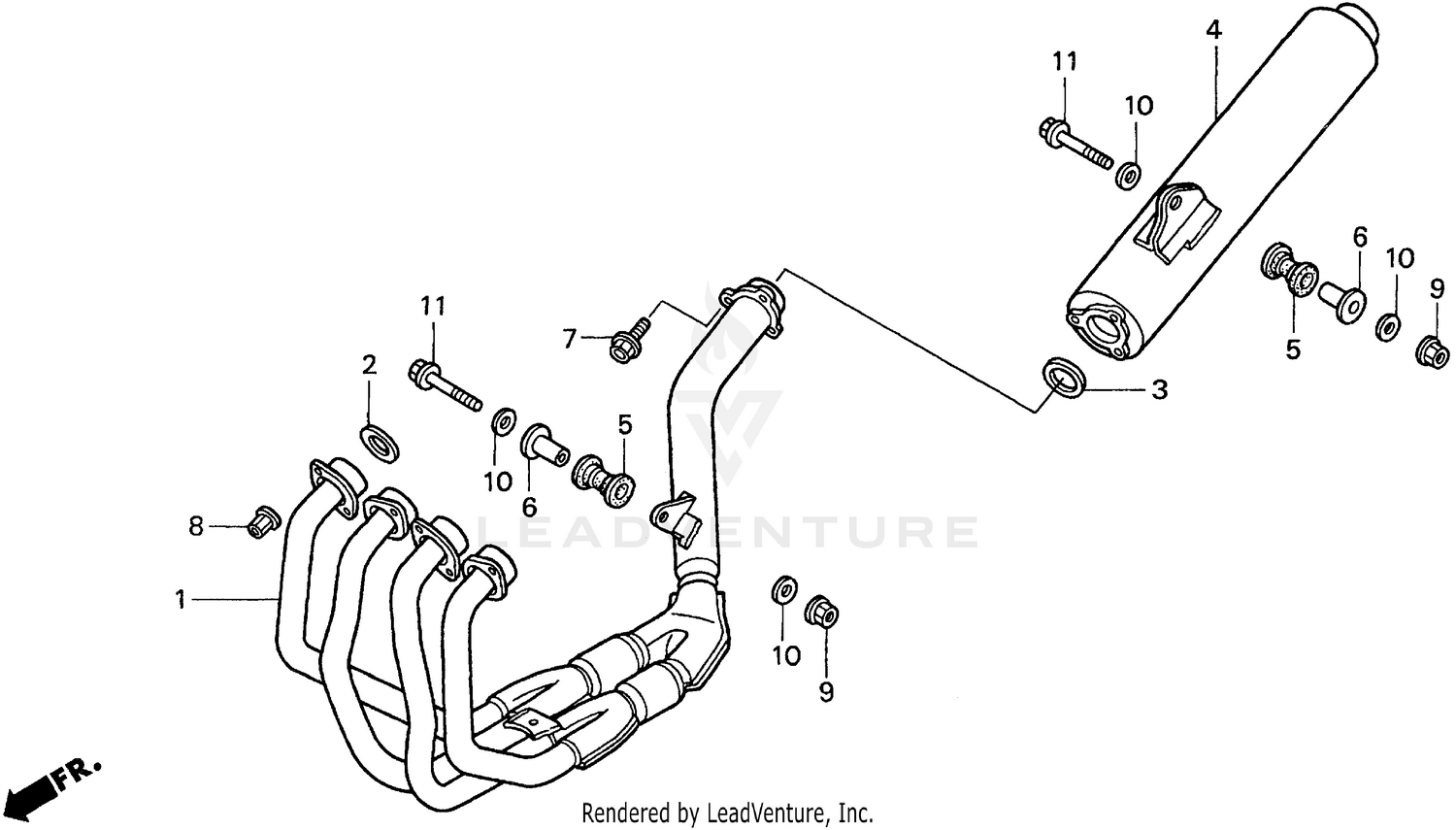 4
11
10
6
10
9
5
3
11
7
2
5
10
6
8
1
10
9
LEADVENTURE
FR.
Rendered by LeadVenture, Inc.