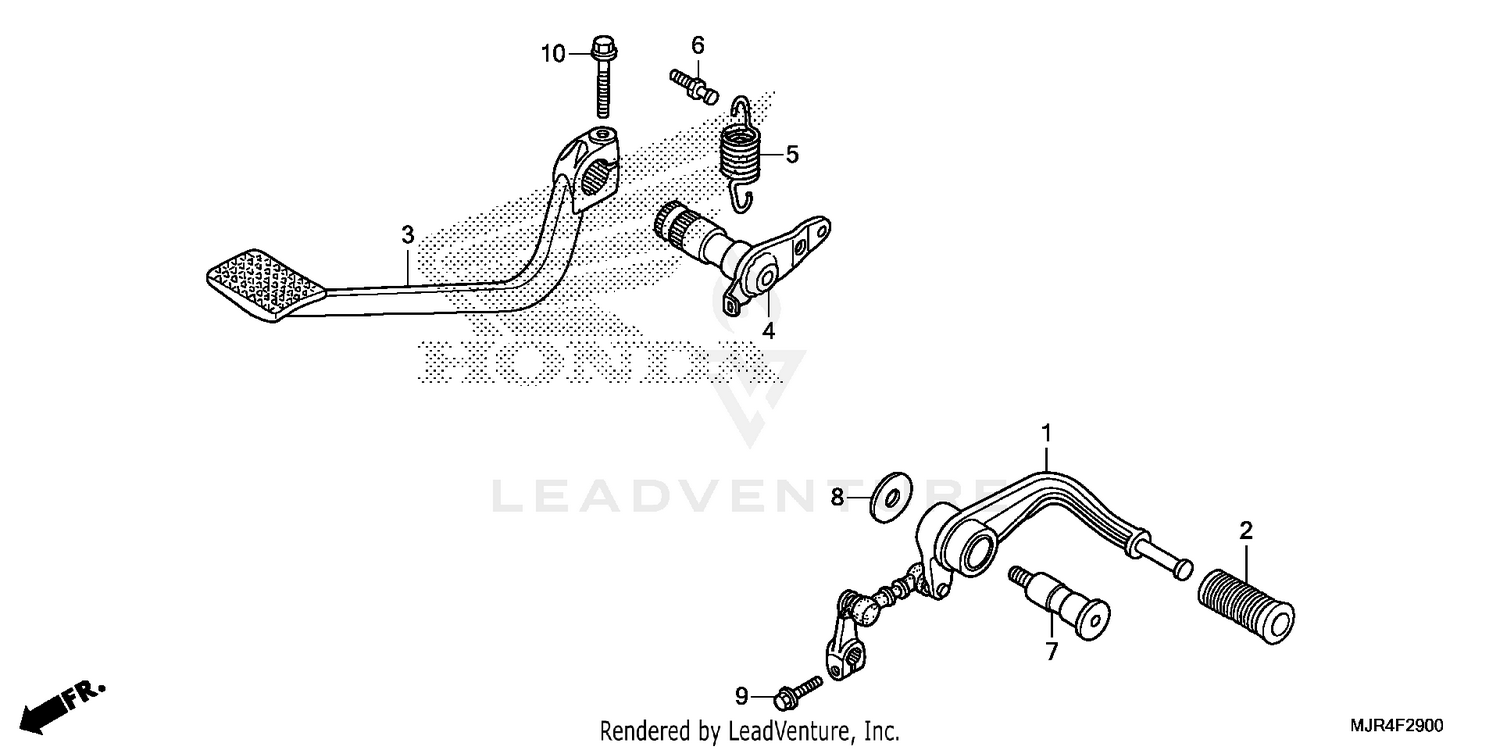 10
6
5
3
4
HONDA
LEADVENTURE
1
8
2
7
9
FR.
Rendered by LeadVenture, Inc.
MJR4F2900