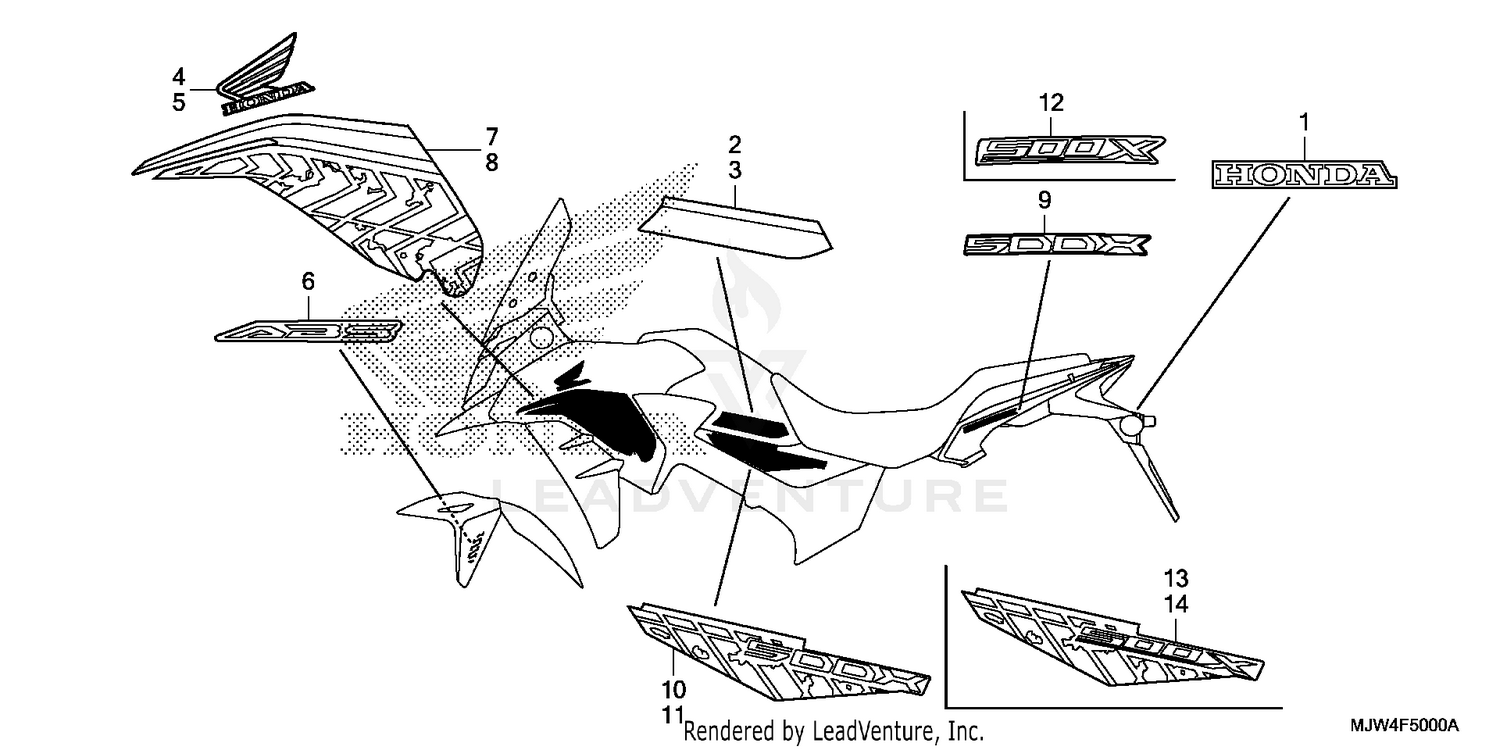 4
5
HONDA
7
8
2
3
12
500X
1
HONDA
9
500X
6
ABS
LEADVENTURE
13
14
500X
10
11
500X
Rendered by LeadVenture, Inc.
MJW4F5000A