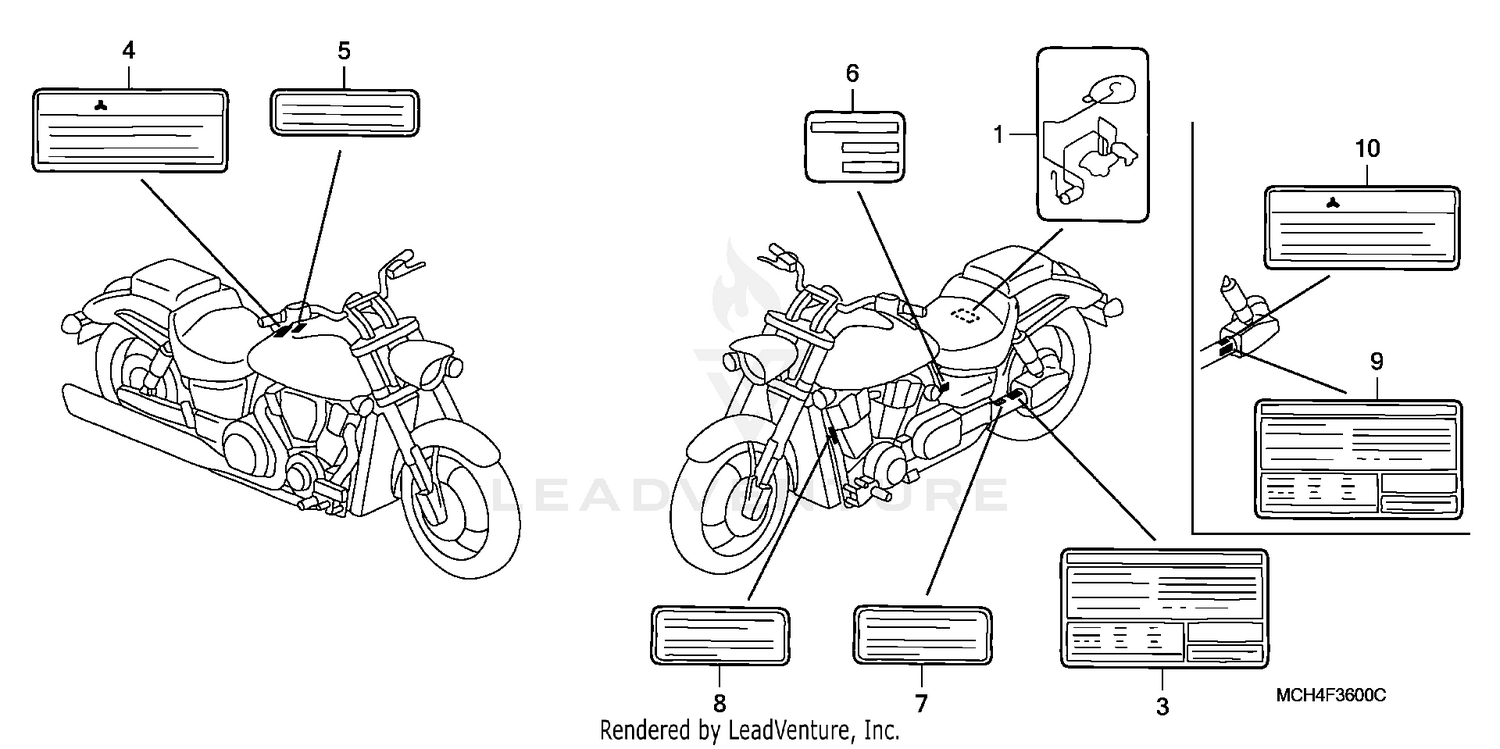 4
5
6
1
10
9
LEADVENTURE
8
7
3
MCH4F3600C
Rendered by LeadVenture, Inc.