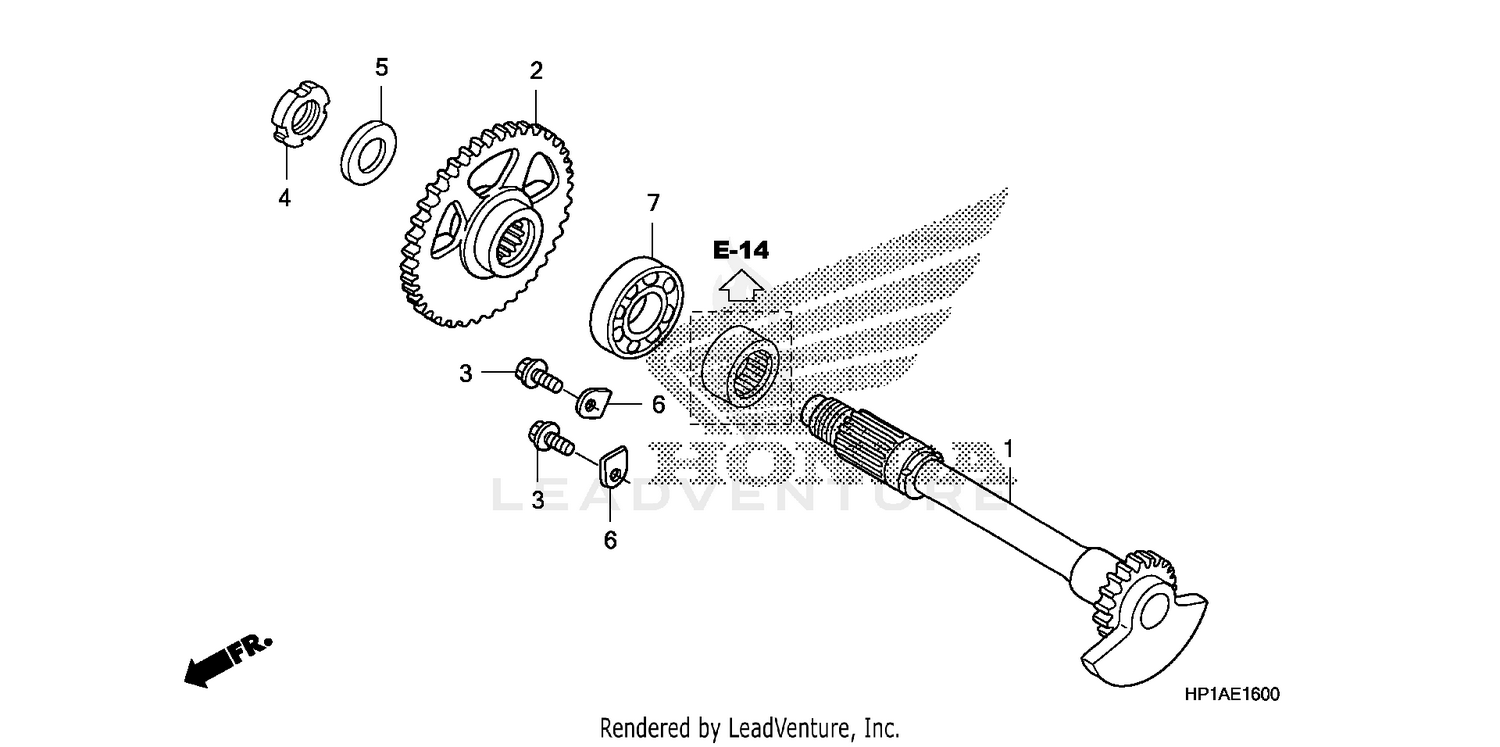 5
2
4
7
E-14
3
6
3
6
1
HONDA
LEADVENTURE
FR.
HP1AE1600
Rendered by LeadVenture, Inc.