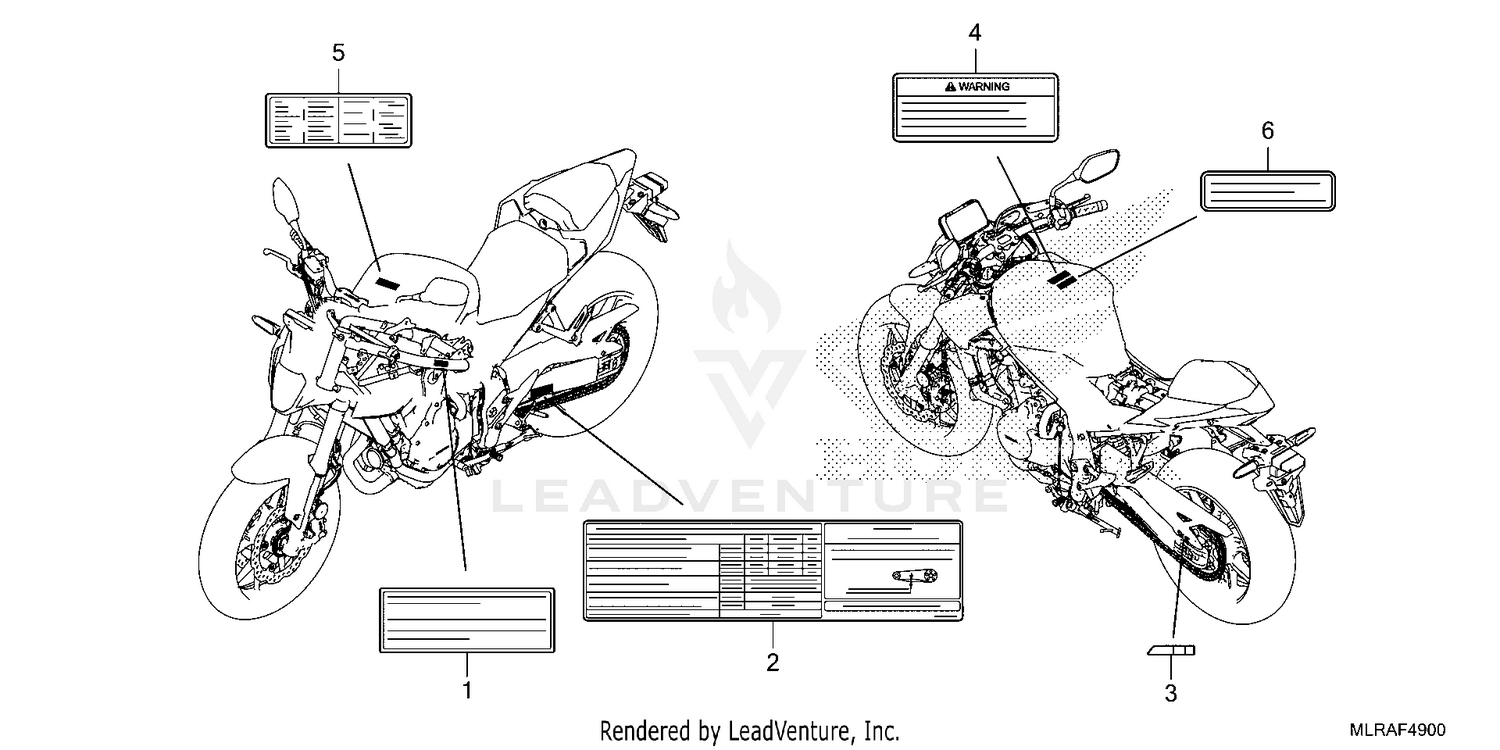 5

4

WARNING

6

LEADVENTURE

1

2

3

Rendered by LeadVenture, Inc.

MLRAF4900