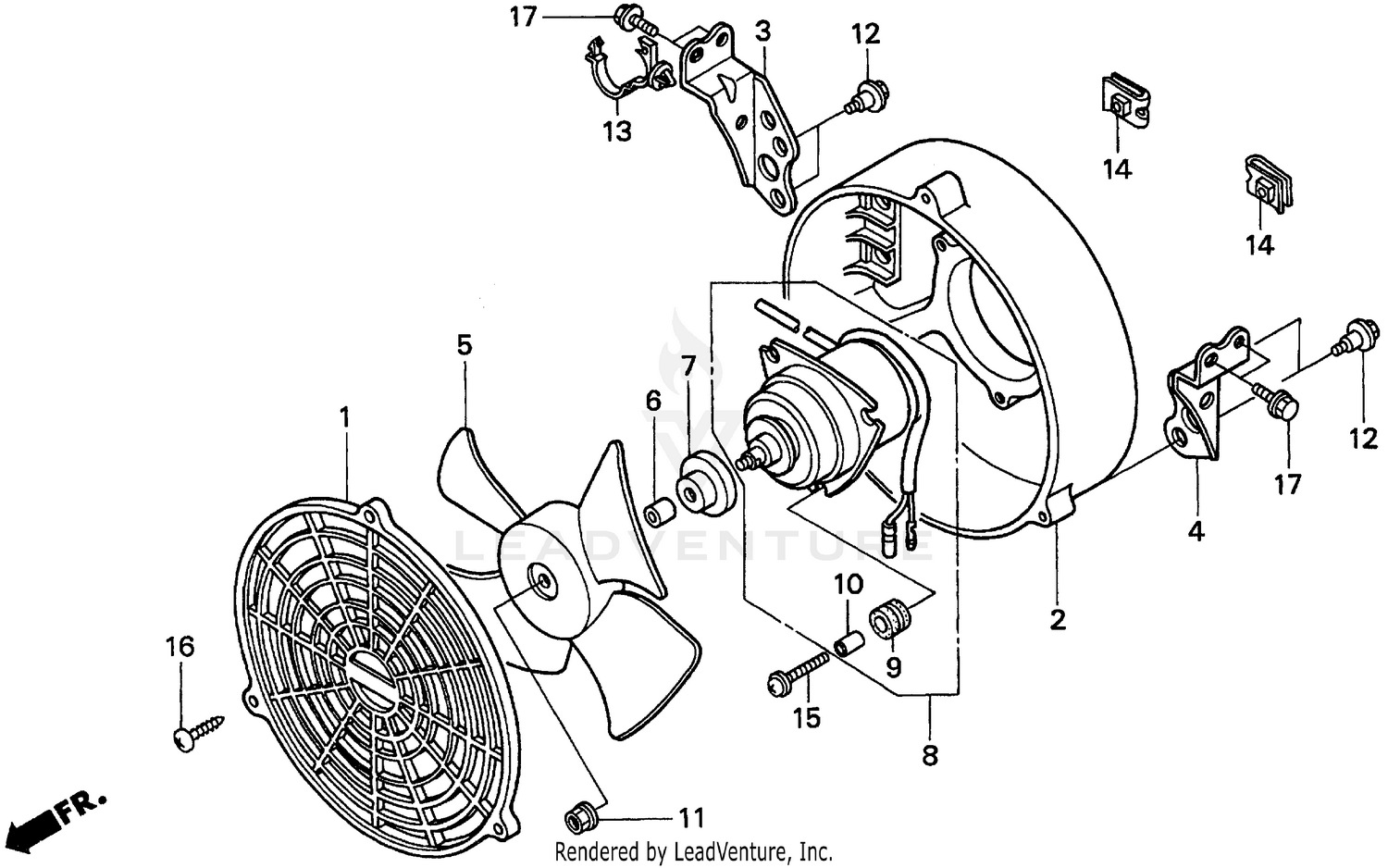 17
3
12
13
14
14
5
7
6
1
12
17
4
2
10
9
16
15
8
11
FR.
LEADVENTURE
Rendered by LeadVenture, Inc.