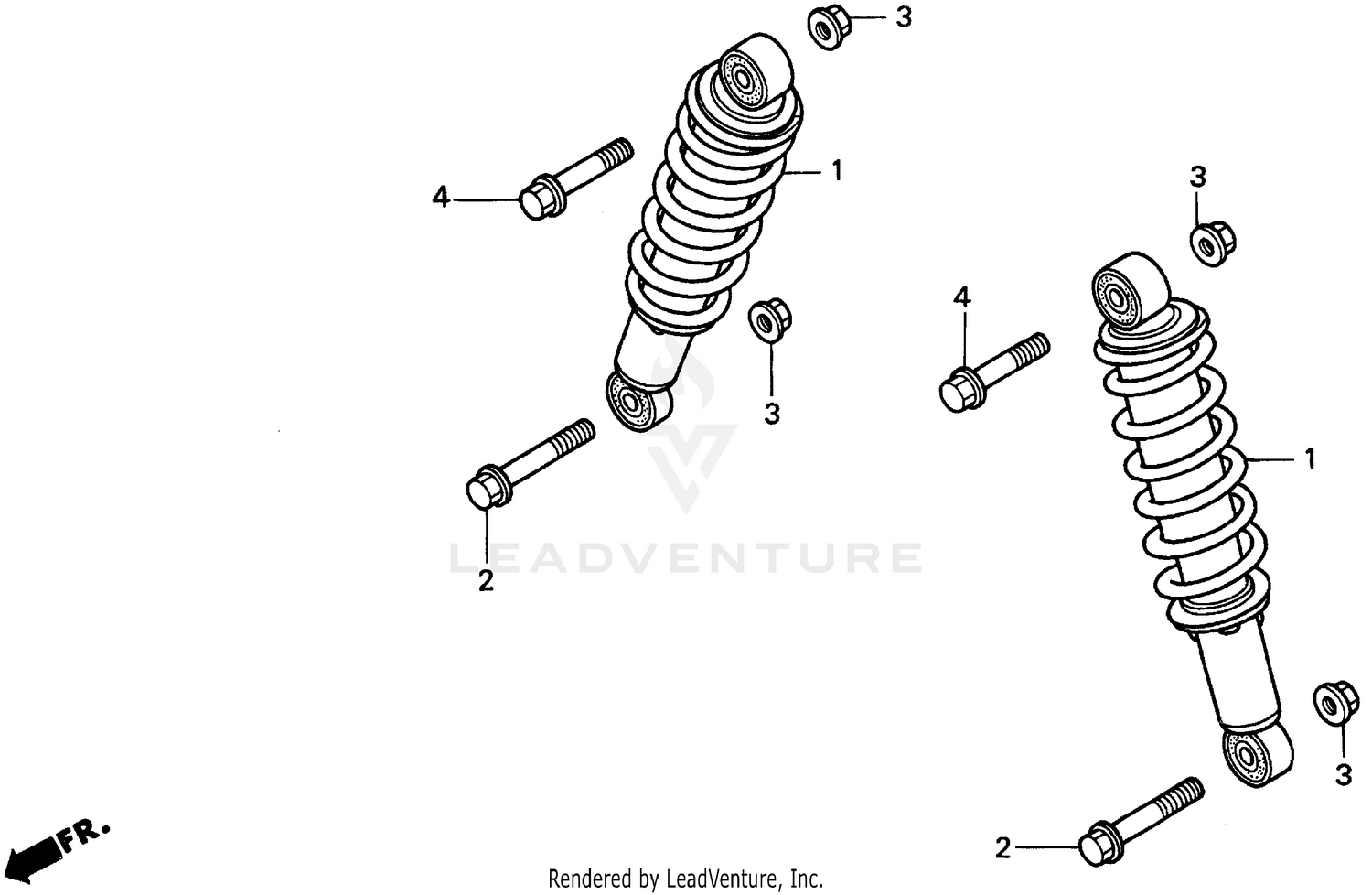 3

1

4

3

3

4

1

2

LEADVENTURE

3

2

FR.

Rendered by LeadVenture, Inc.