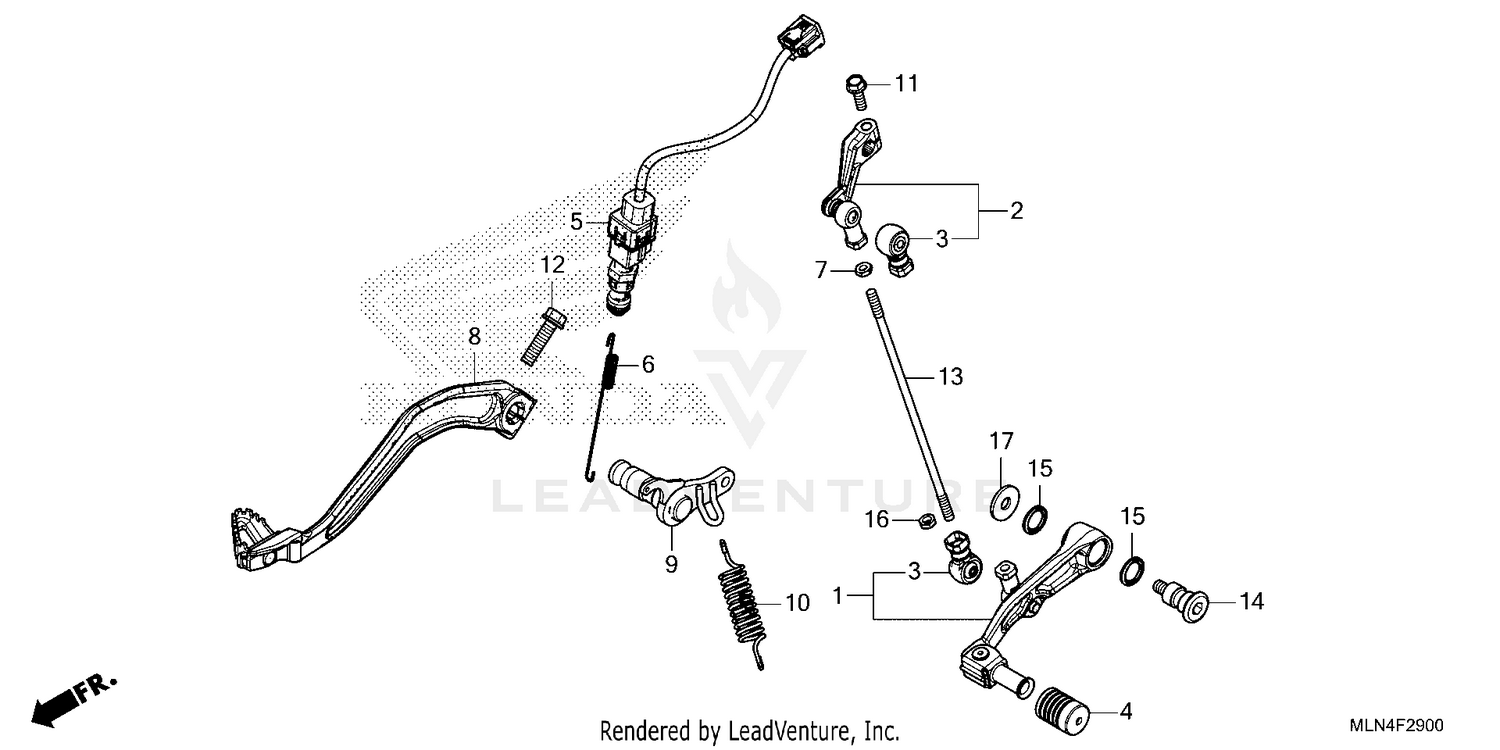 11
2
5
3
12
7
8
6
13
17
15
LEADVENTURE
16
15
9
3
1
10
14
FR.
4
Rendered by LeadVenture, Inc.
MLN4F2900