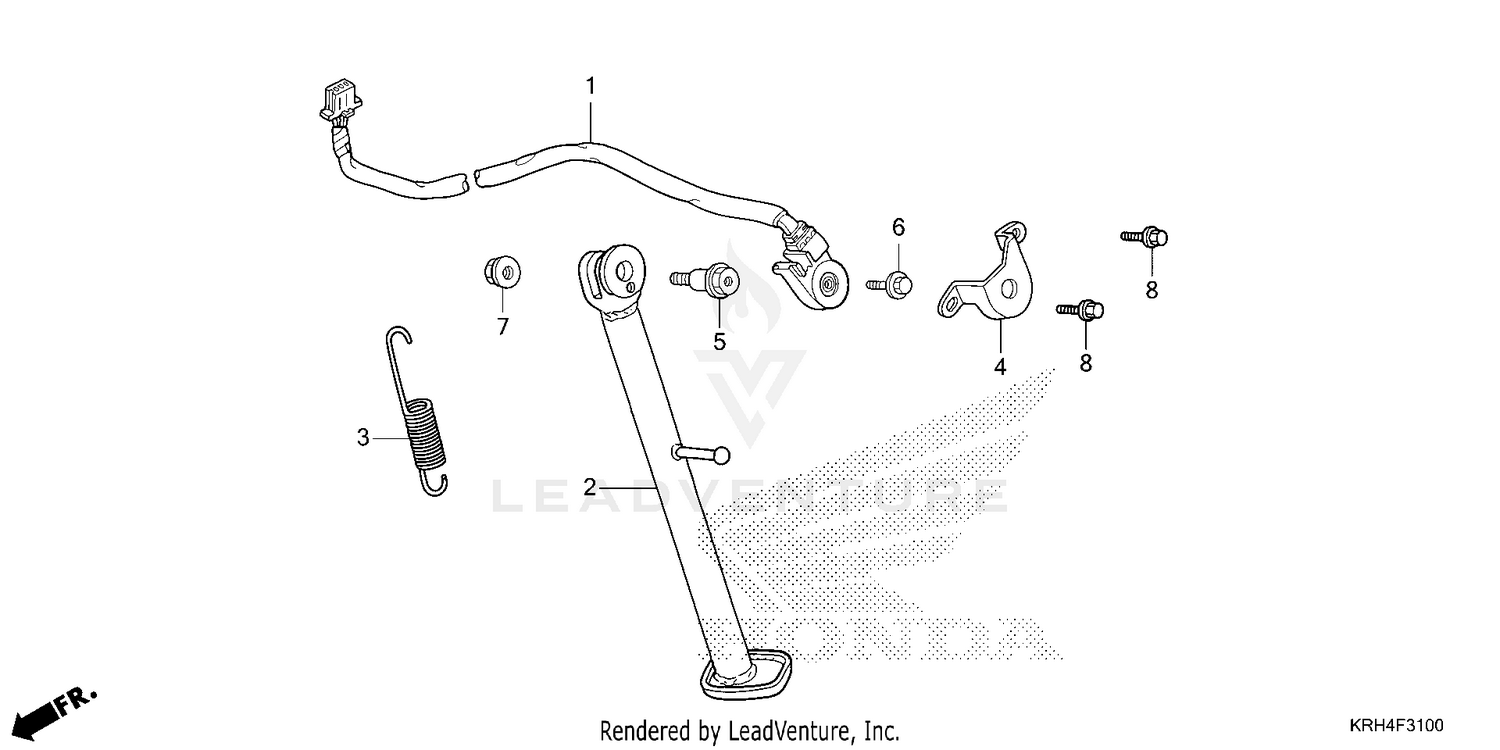 1

6

8

7

5

4

8

3

2

LEADVENTURE

HONDA

FR.

Rendered by LeadVenture, Inc.

KRH4F3100