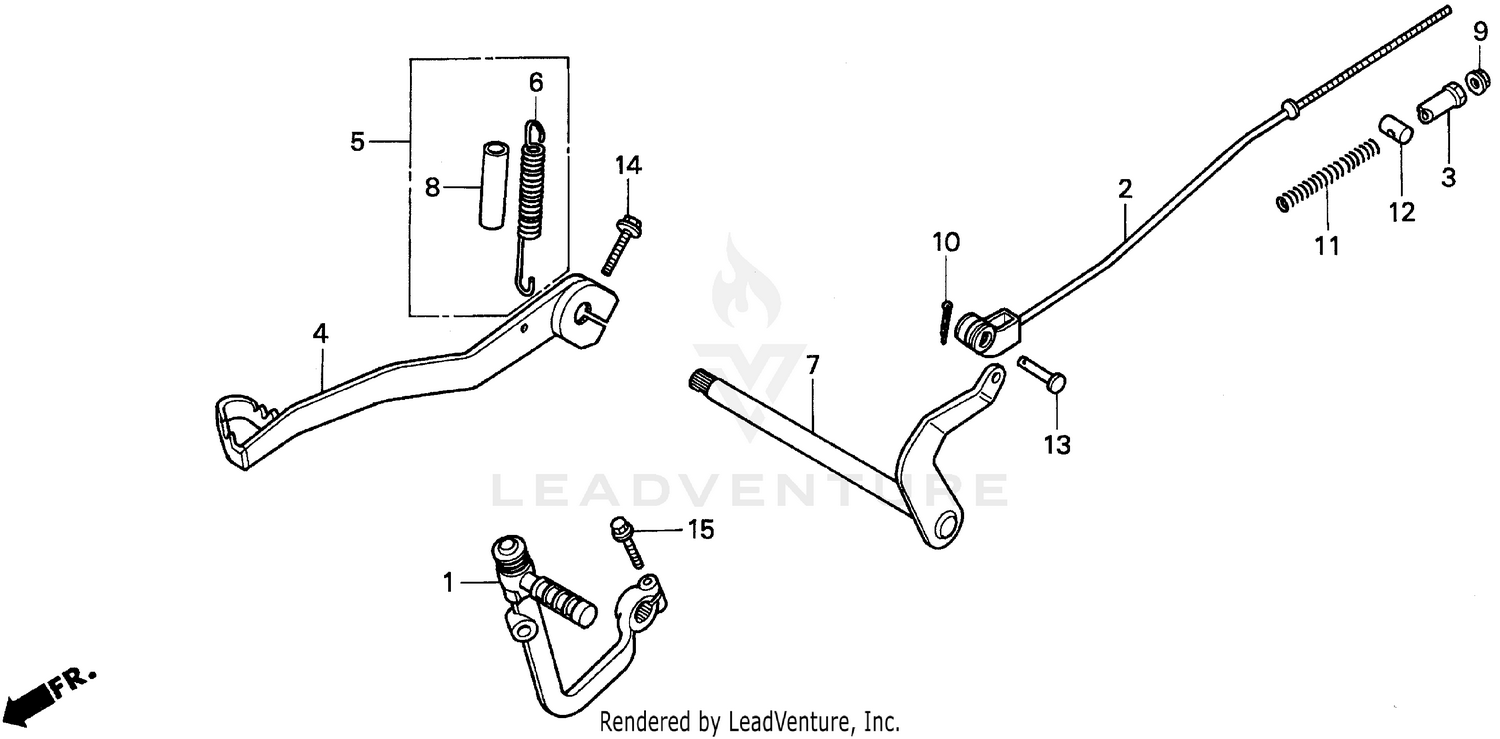 9
6
5
8
14
2
3
12
11
10
4
7
13
LEADVENTURE
15
1
FR.
Rendered by LeadVenture, Inc.