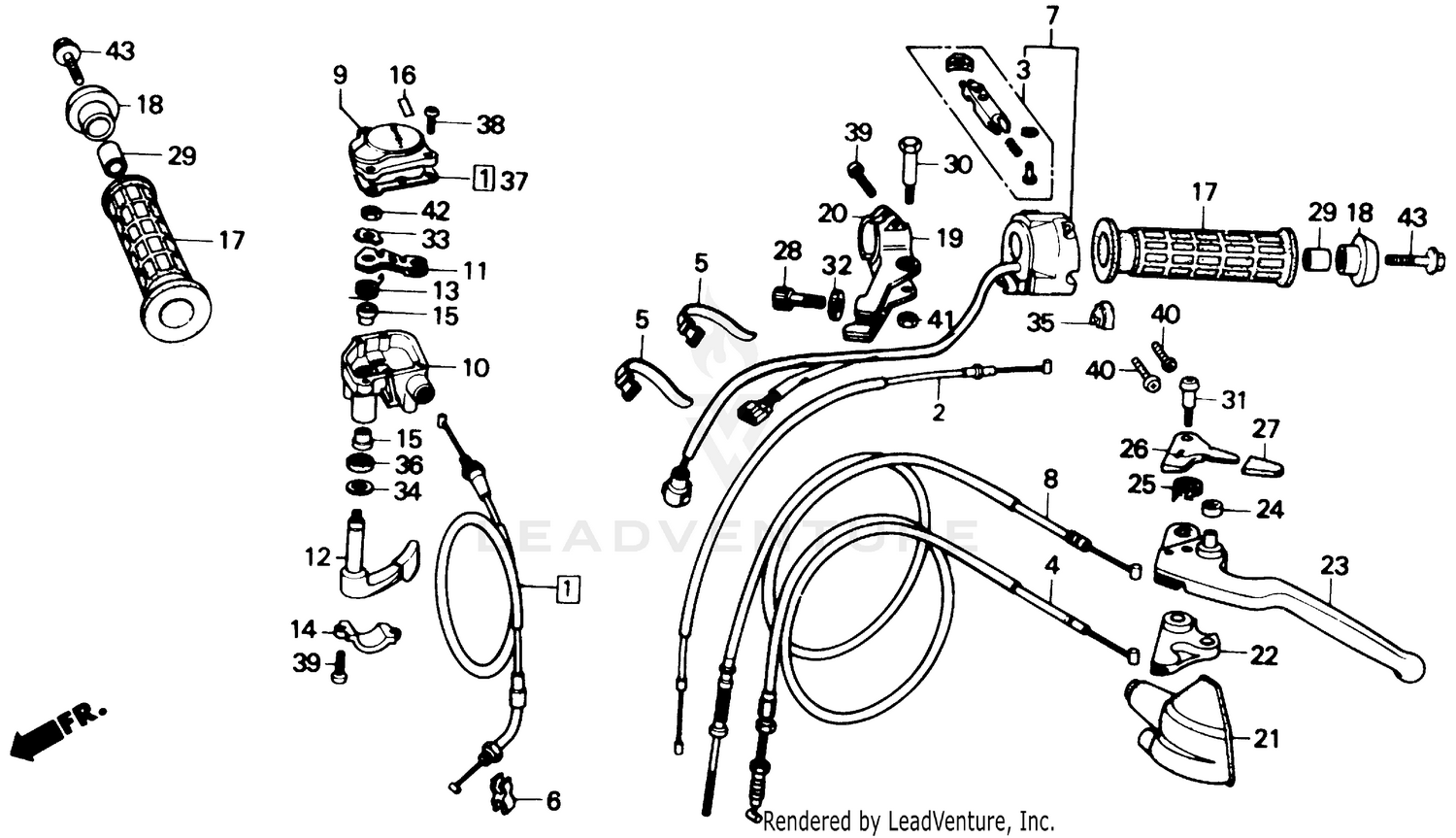 43
18
29
17
9
16
38
1 37
42
33
11
13
15
10
15
36
34
12
14
39
1
6
FR.
7
3
39
30
20
19
28
32
41
5
5
2
17
29
18
43
35
40
40
31
26
27
25
24
8
4
23
22
21
LEADVENTURE
Rendered by LeadVenture, Inc.