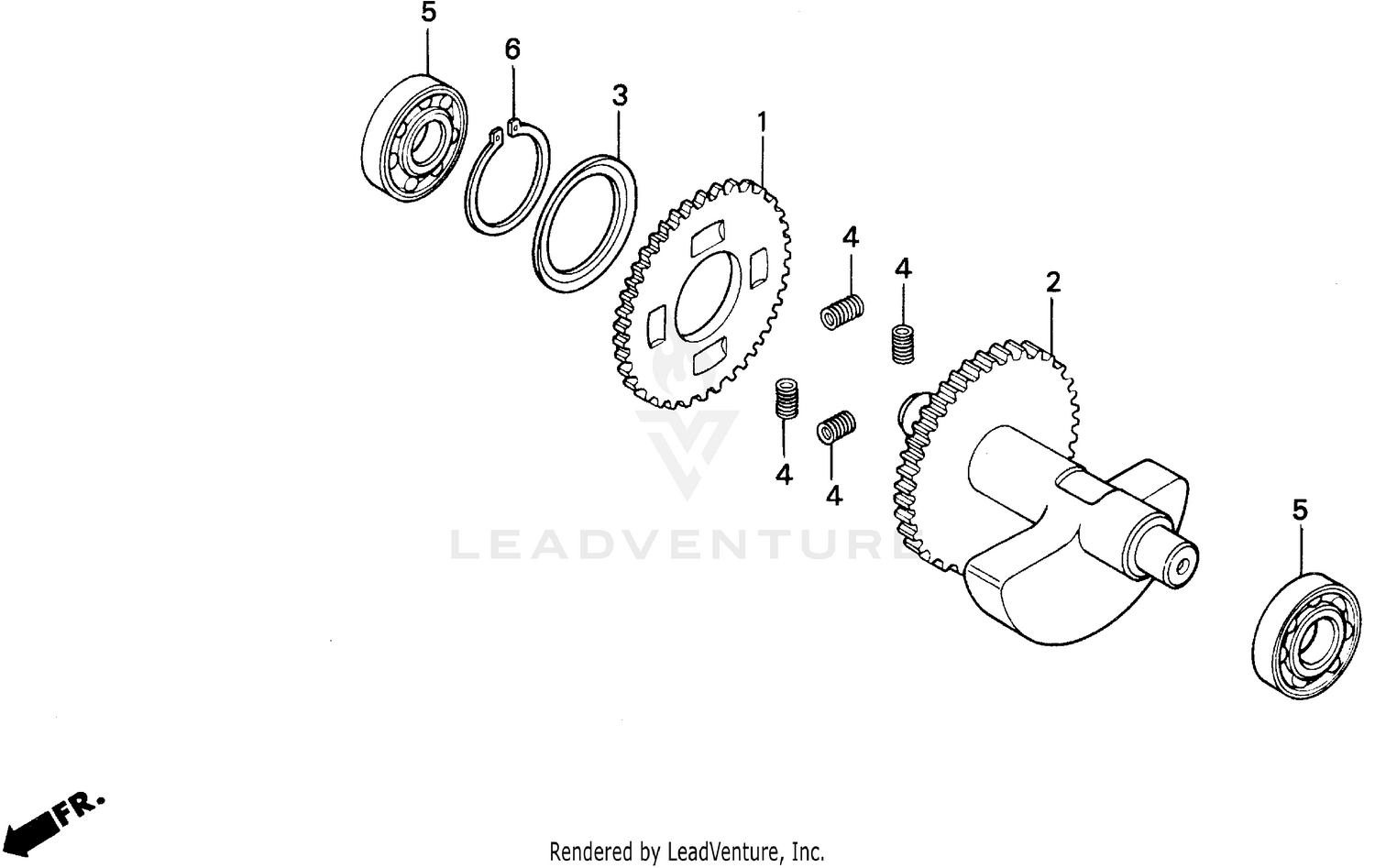 5
6
3
1
4
4
2
4
4
5
LEADVENTURE
FR.
Rendered by LeadVenture, Inc.