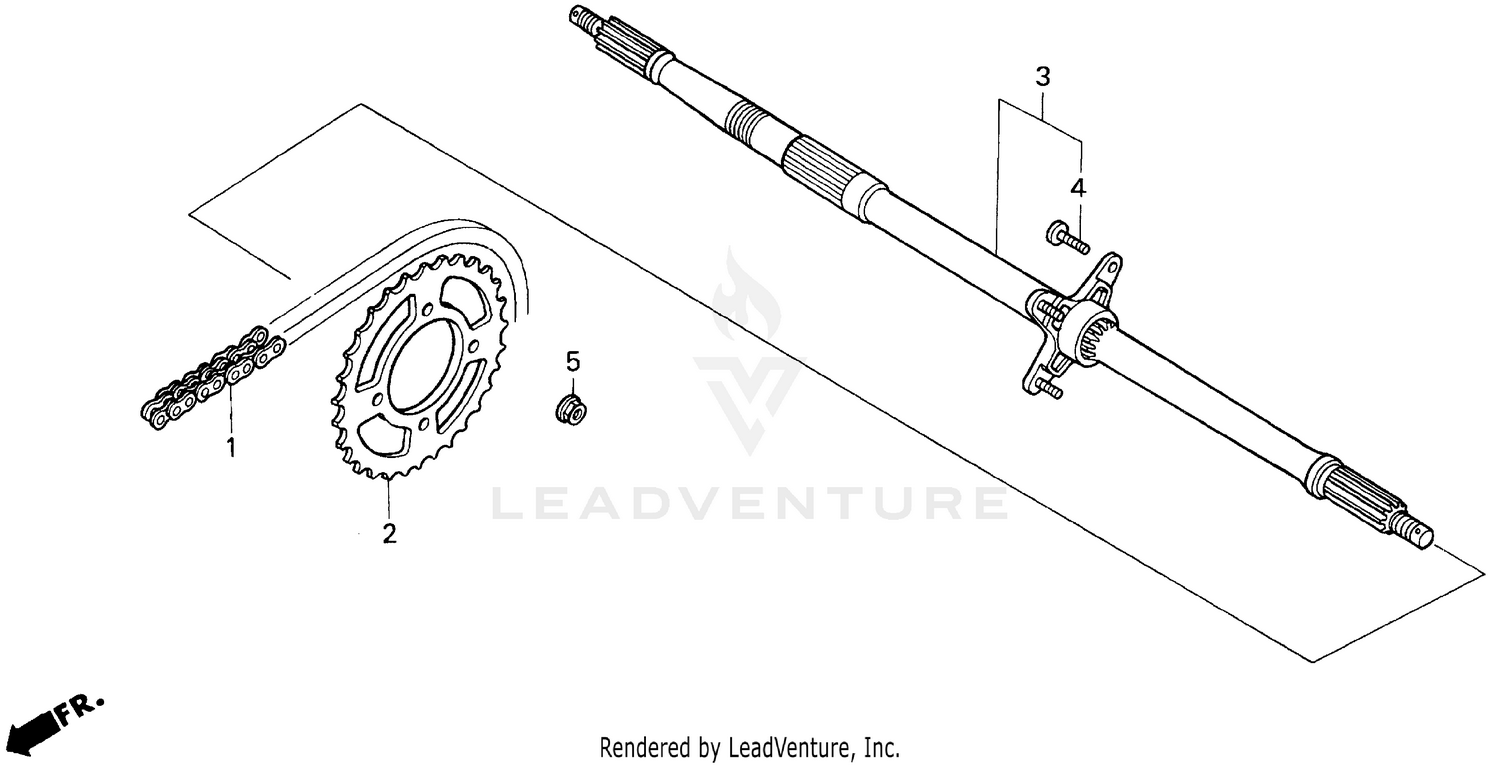 3

4

5

1

2

LEADVENTURE

FR.

Rendered by LeadVenture, Inc.