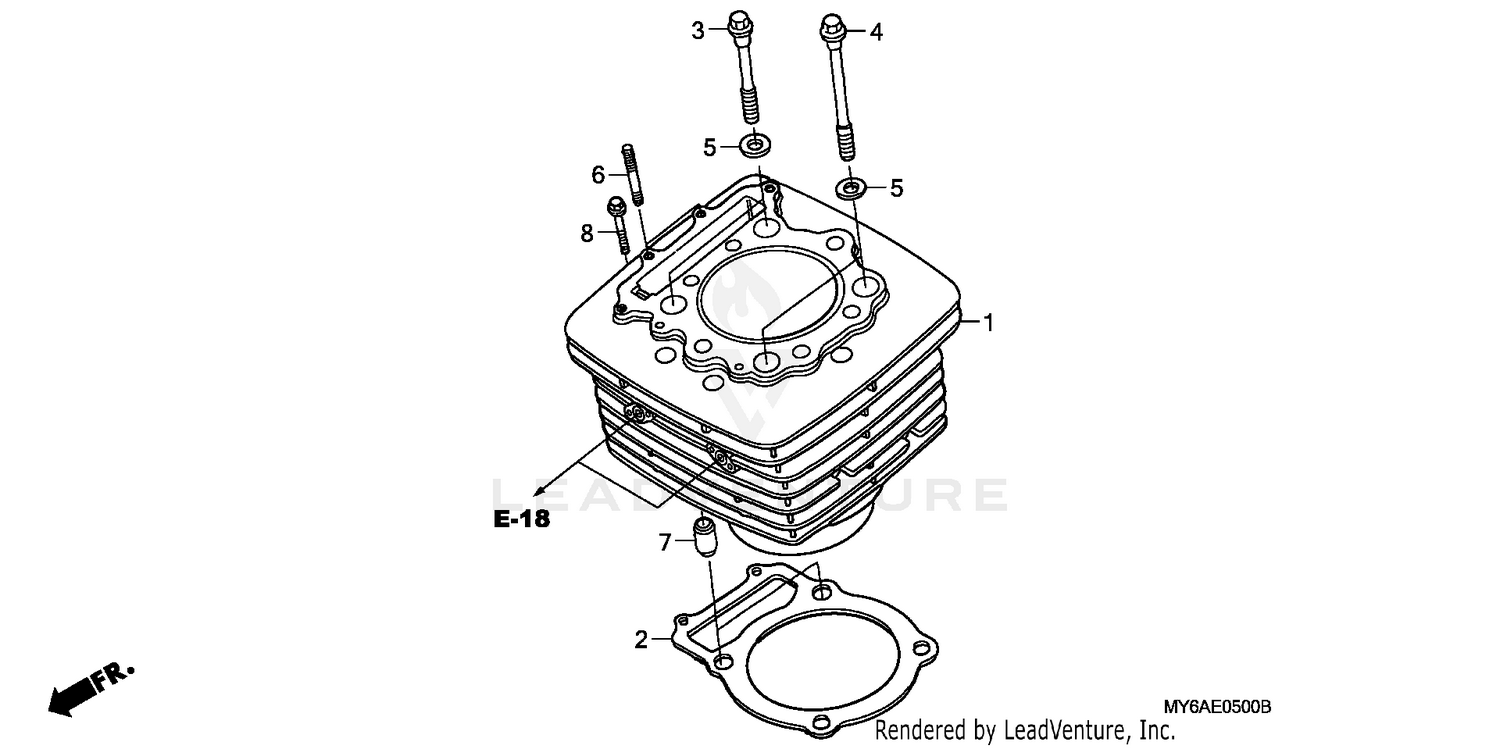 3
4
5
5
6
8
1
LEADVENTURE
E-18
7
2
FR.
MY6AE0500B
Rendered by LeadVenture, Inc.