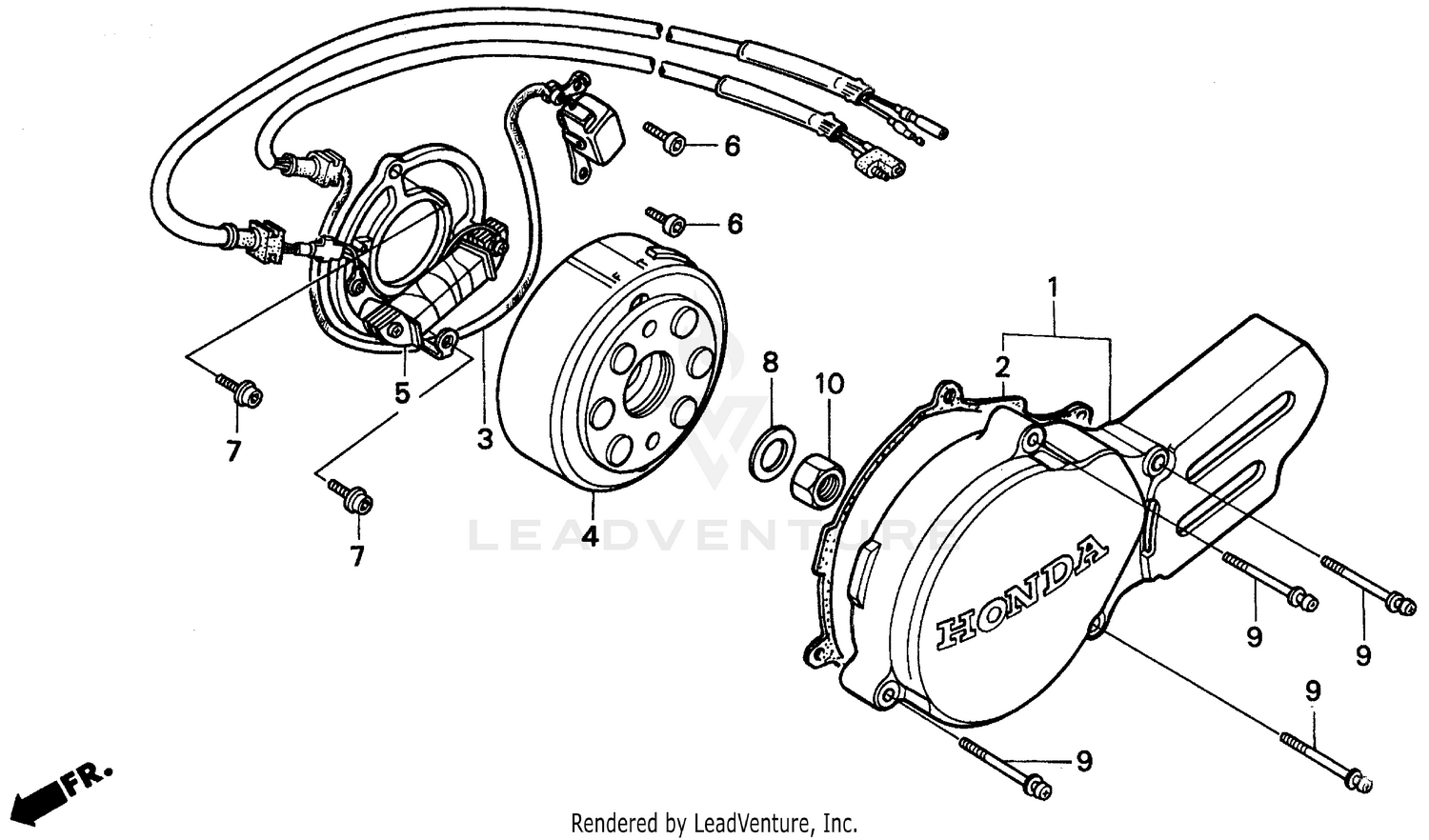 6
6
1
2
8
10
5
3
7
7
4
LEADVENTURE
HONDA
9
9
9
9
FR.
Rendered by LeadVenture, Inc.