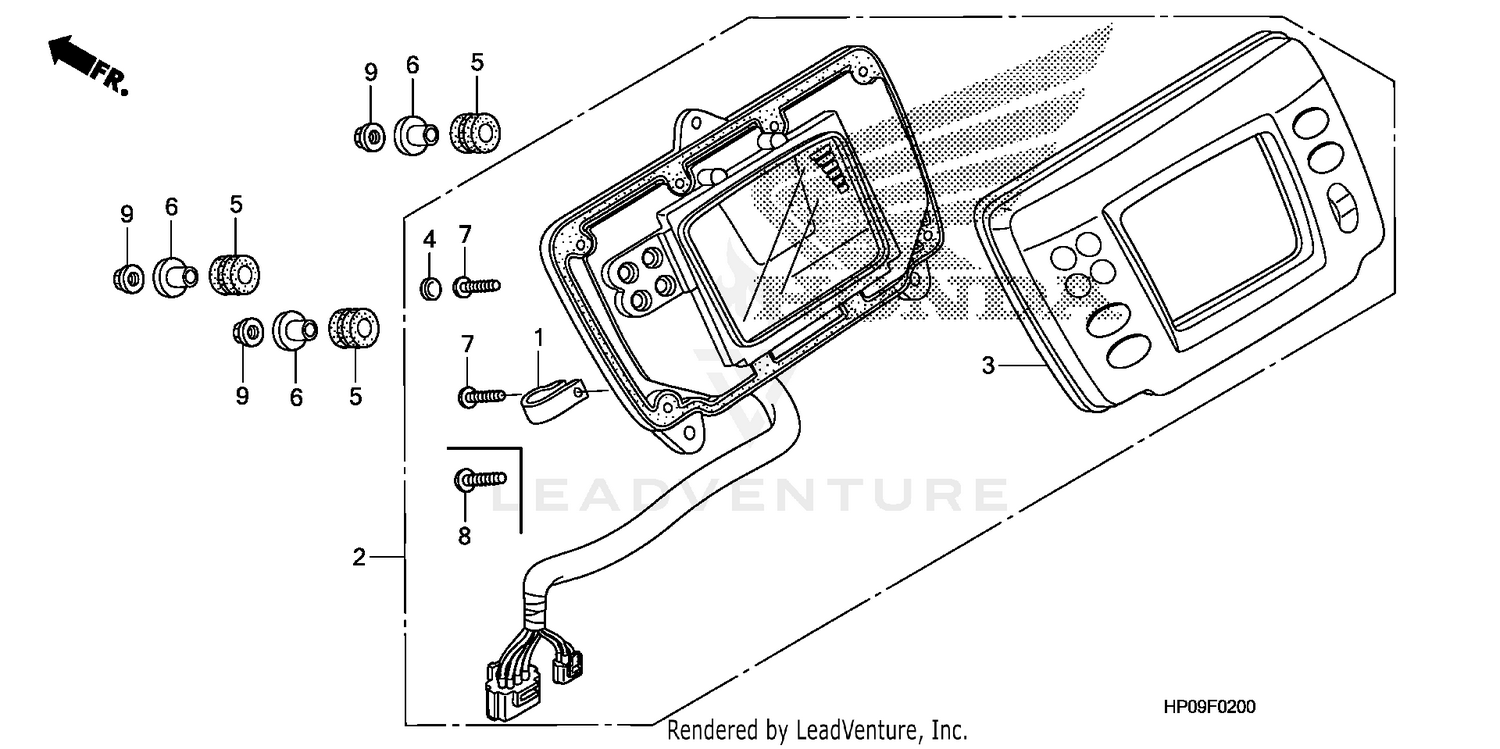 FR.

9 6 5

9 6 5

4 7

9 6 5

7 1

3

8

2

LEADVENTURE

HP09F0200

Rendered by LeadVenture, Inc.