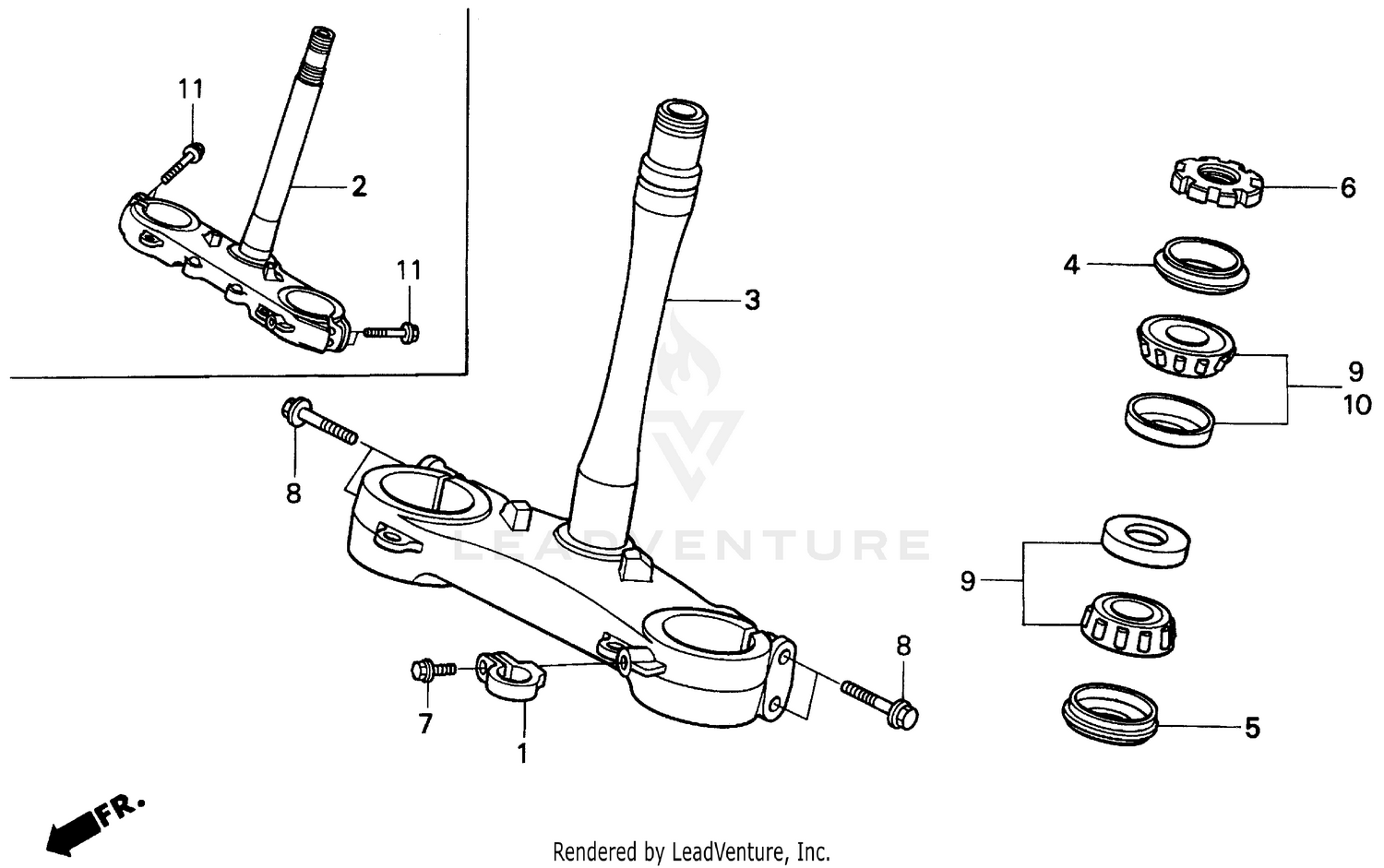 11
2
11
3
6
4
9
10
8
LEADVENTURE
9
8
7
1
5
FR.
Rendered by LeadVenture, Inc.