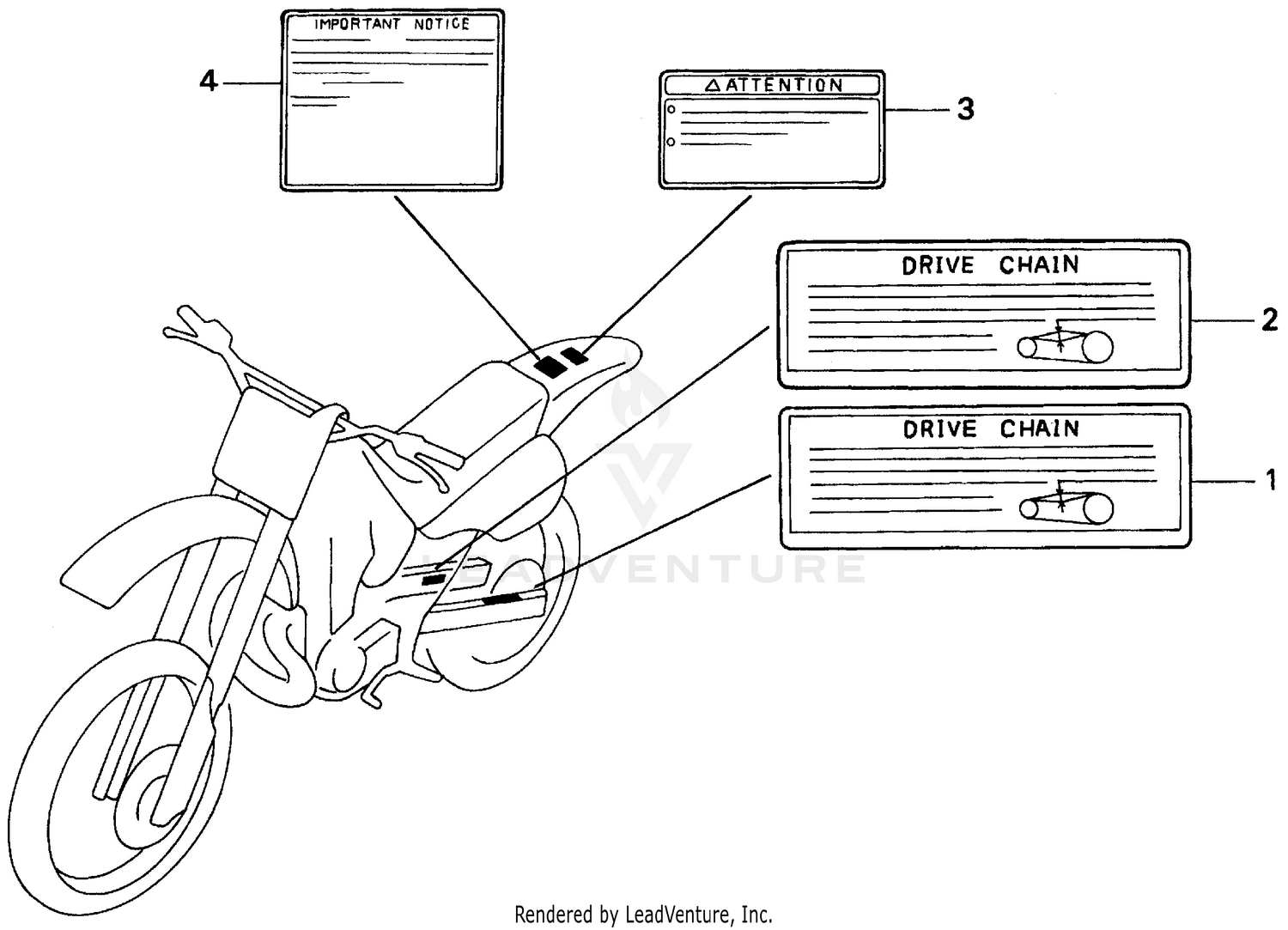 IMPORTANT NOTICE

4

ATTENTION

3

DRIVE CHAIN

2

DRIVE CHAIN

1

LEADVENTURE

Rendered by LeadVenture, Inc.