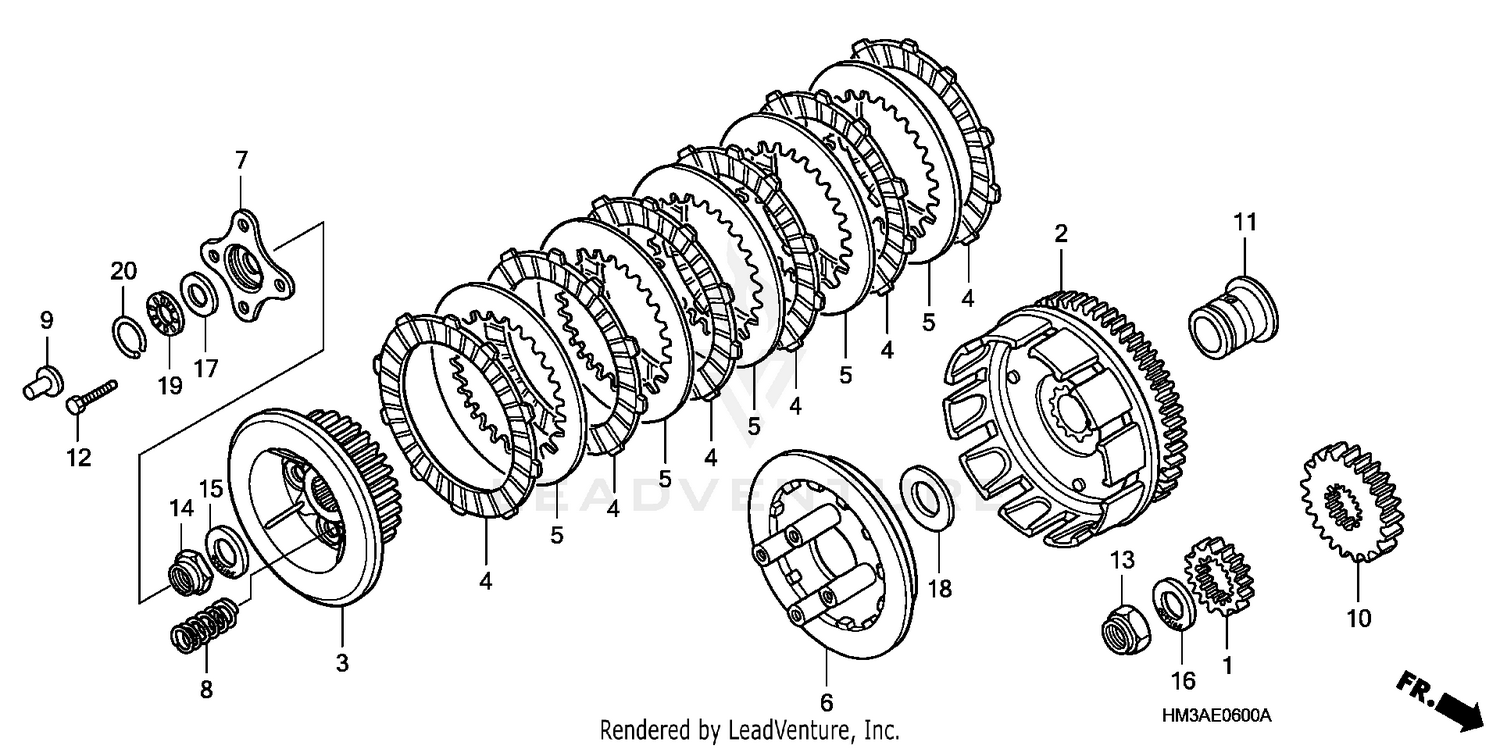 7
20
9
19
17
12
14
15
8
3
4
5
4
5
4
5
4
5
4
5
4
5
4
2
11
6
18
13
16
1
10
LEADVENTURE
Rendered by LeadVenture, Inc.
HM3AE0600A
FR.