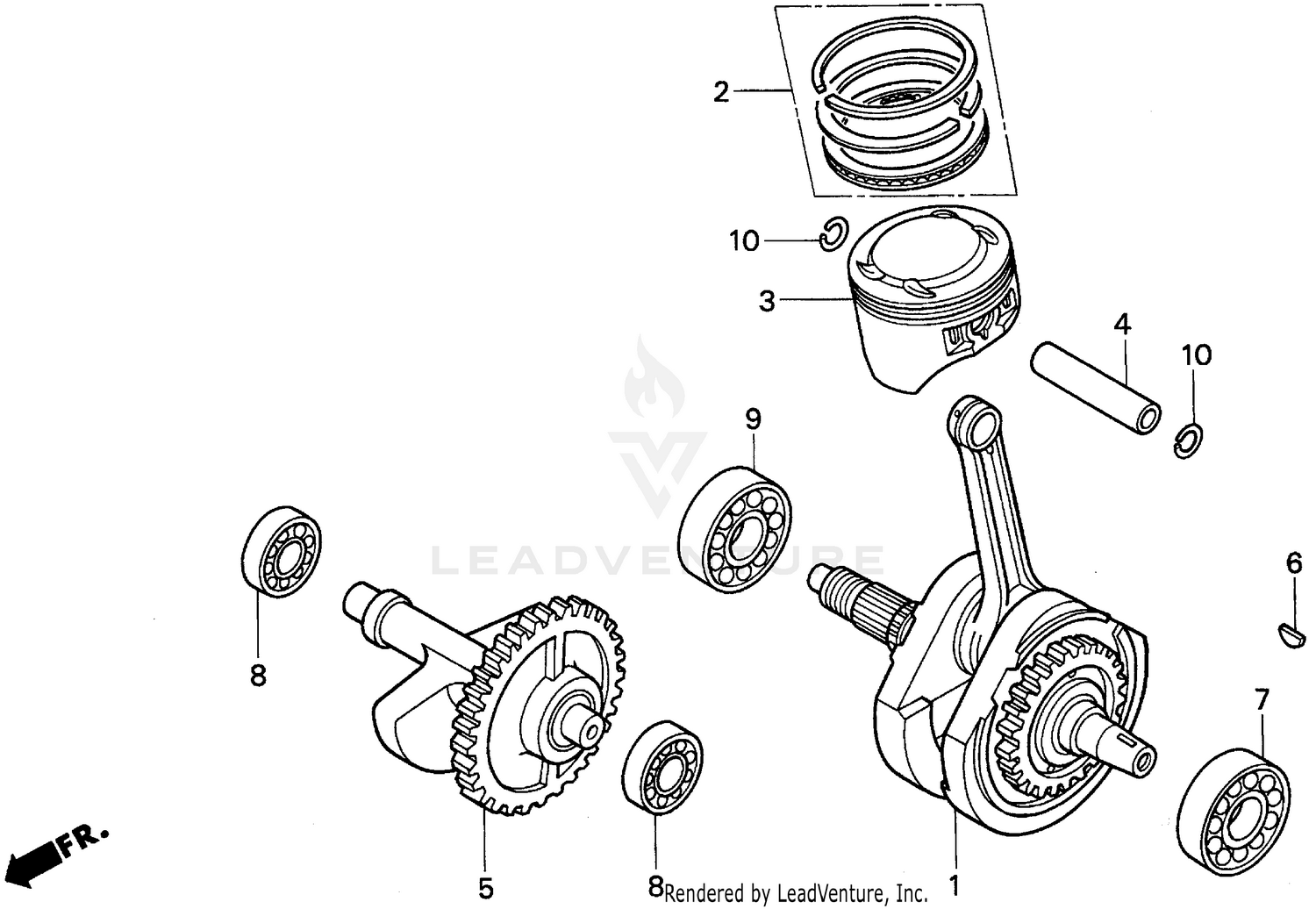 2
10
3
4
10
9
LEADVENTURE
6
8
7
FR.
5
8
Rendered by LeadVenture, Inc.
1