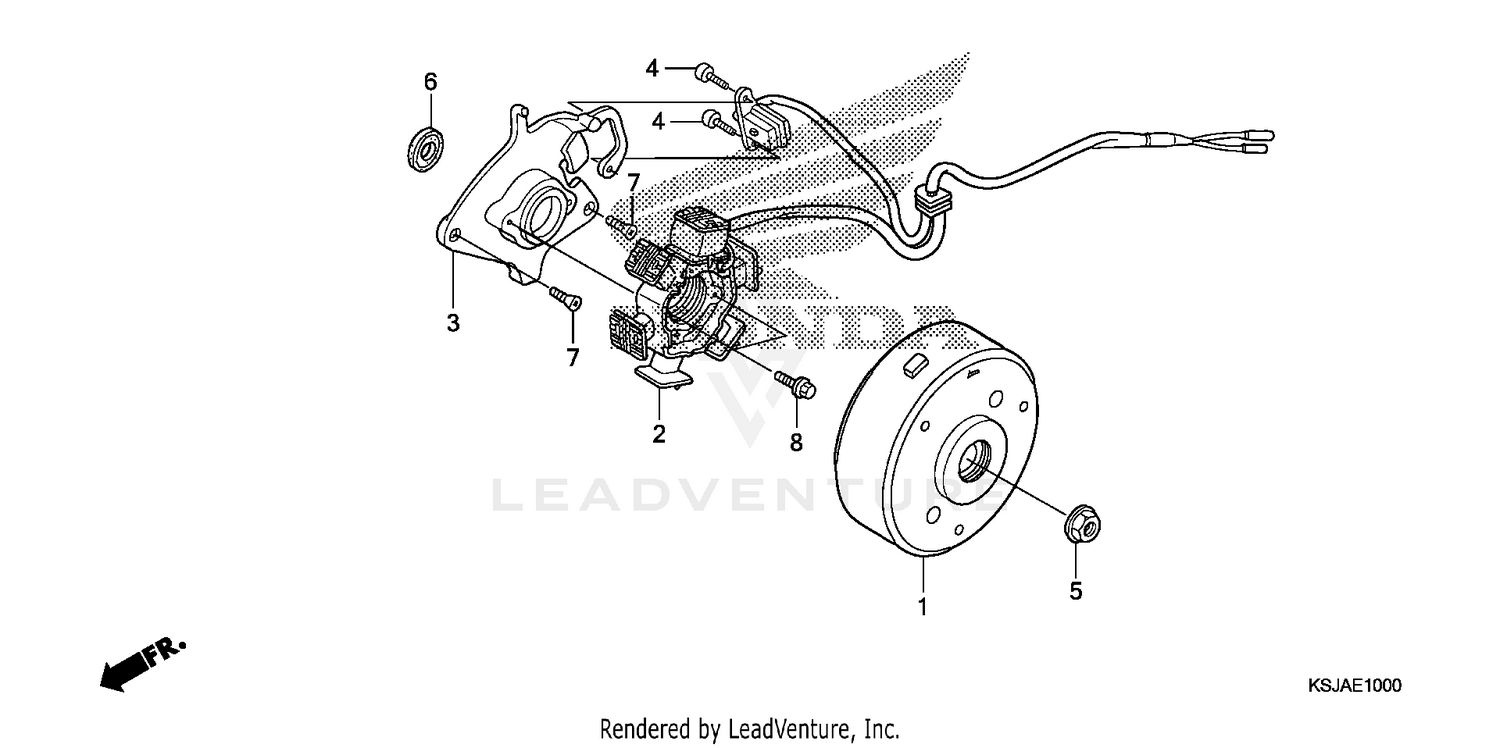 6

4

4

7

3

7

2

8

1

5

LEADVENTURE

FR.

KSJAE1000

Rendered by LeadVenture, Inc.