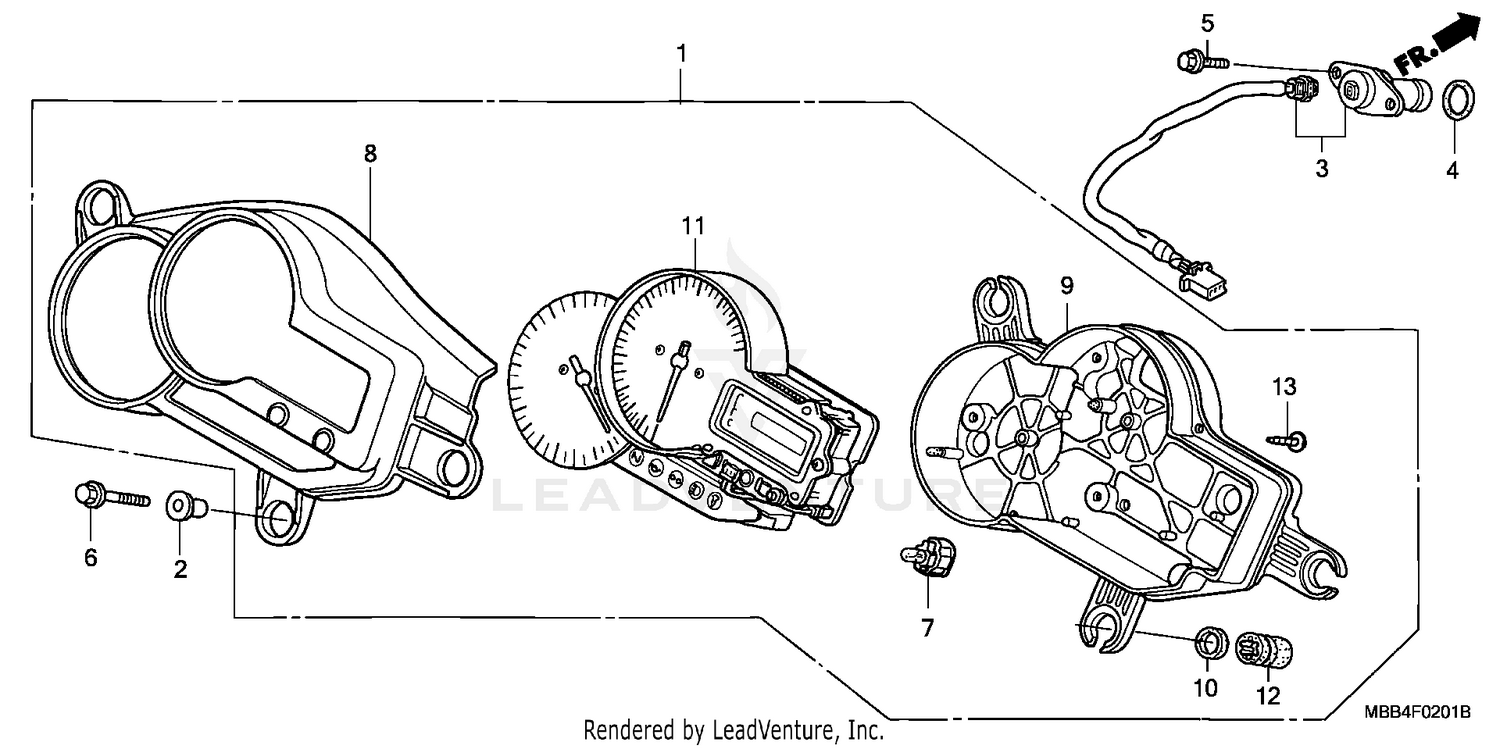 1
5
FR.
3
4
8
11
9
13
6
2
7
10
12
LEADVENTURE
Rendered by LeadVenture, Inc.
MBB4F0201B